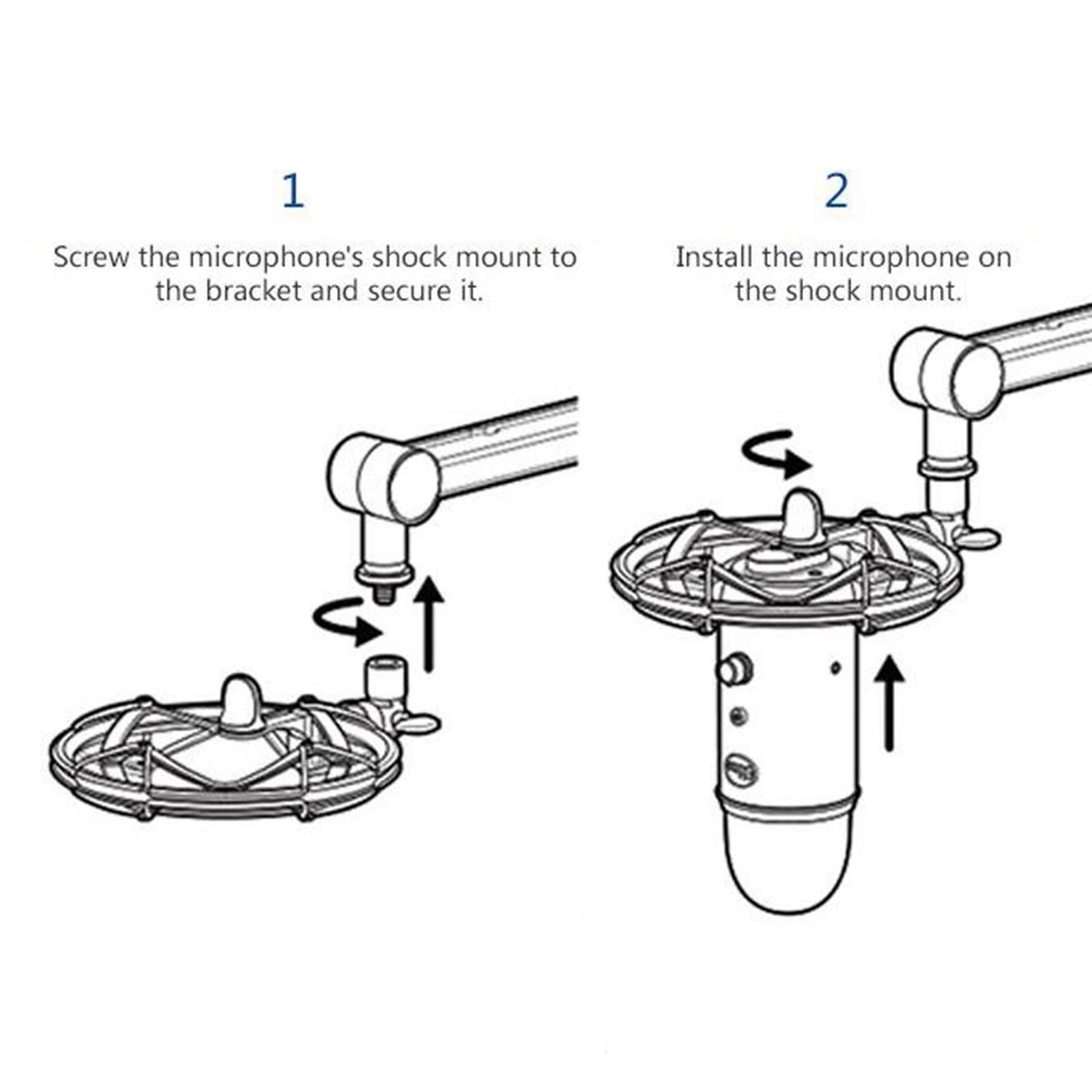 1

Screw the microphone's shock mount to the bracket and secure it.

2

Install the microphone on the shock mount.