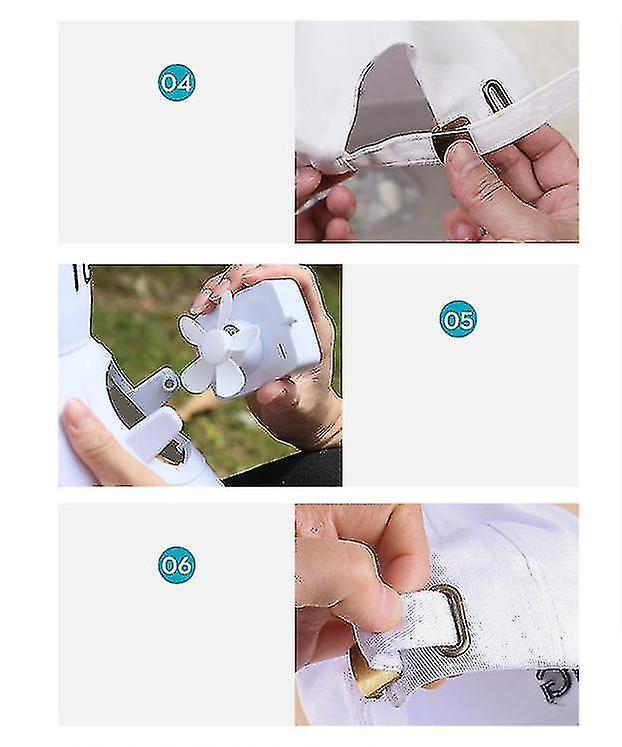 04

05

06