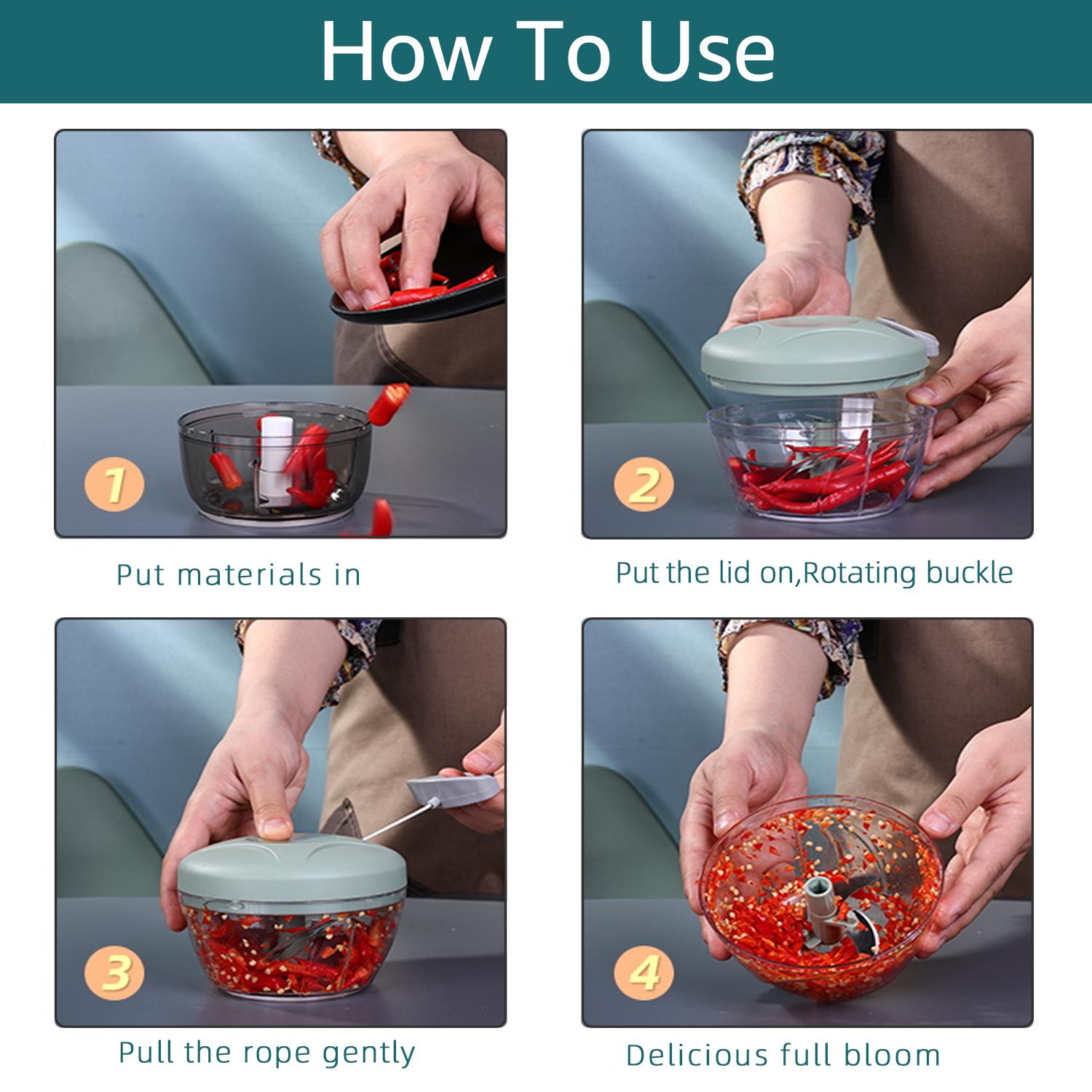 How To Use

1

Put materials in

2

Put the lid on,Rotating buckle

3

Pull the rope gently

4

Delicious full bloom