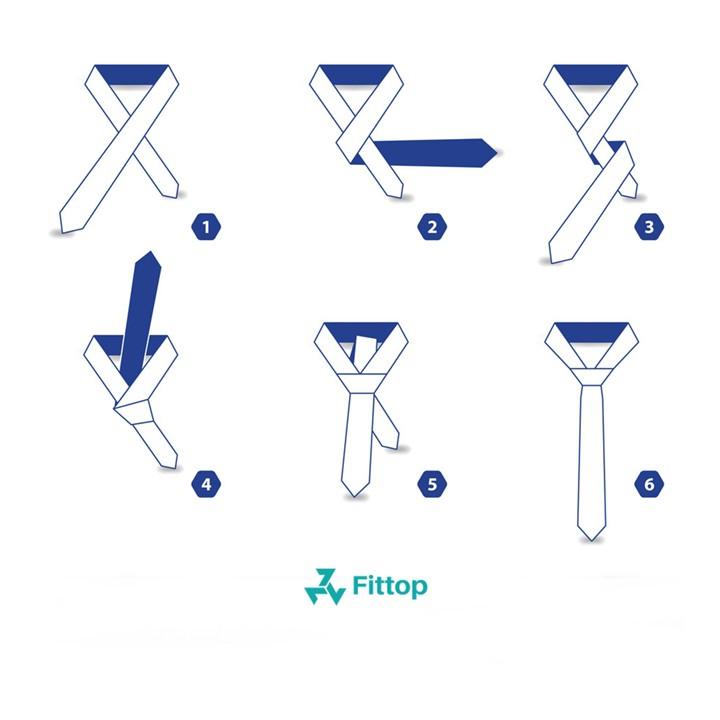 1
2
3
4
5
6
Fittop