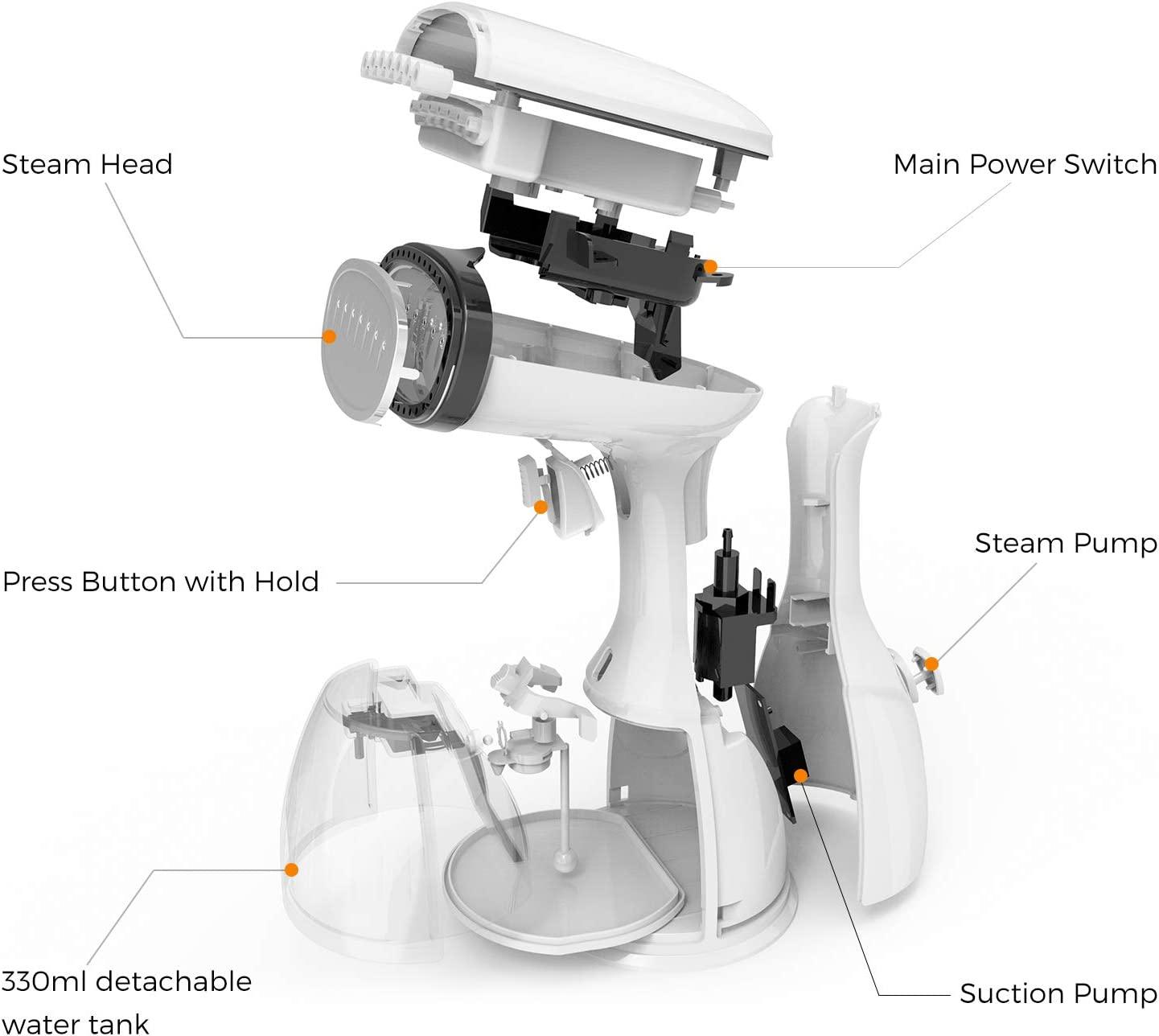 Steam Head

Main Power Switch

Press Button with Hold

Steam Pump

330ml detachable water tank

Suction Pump