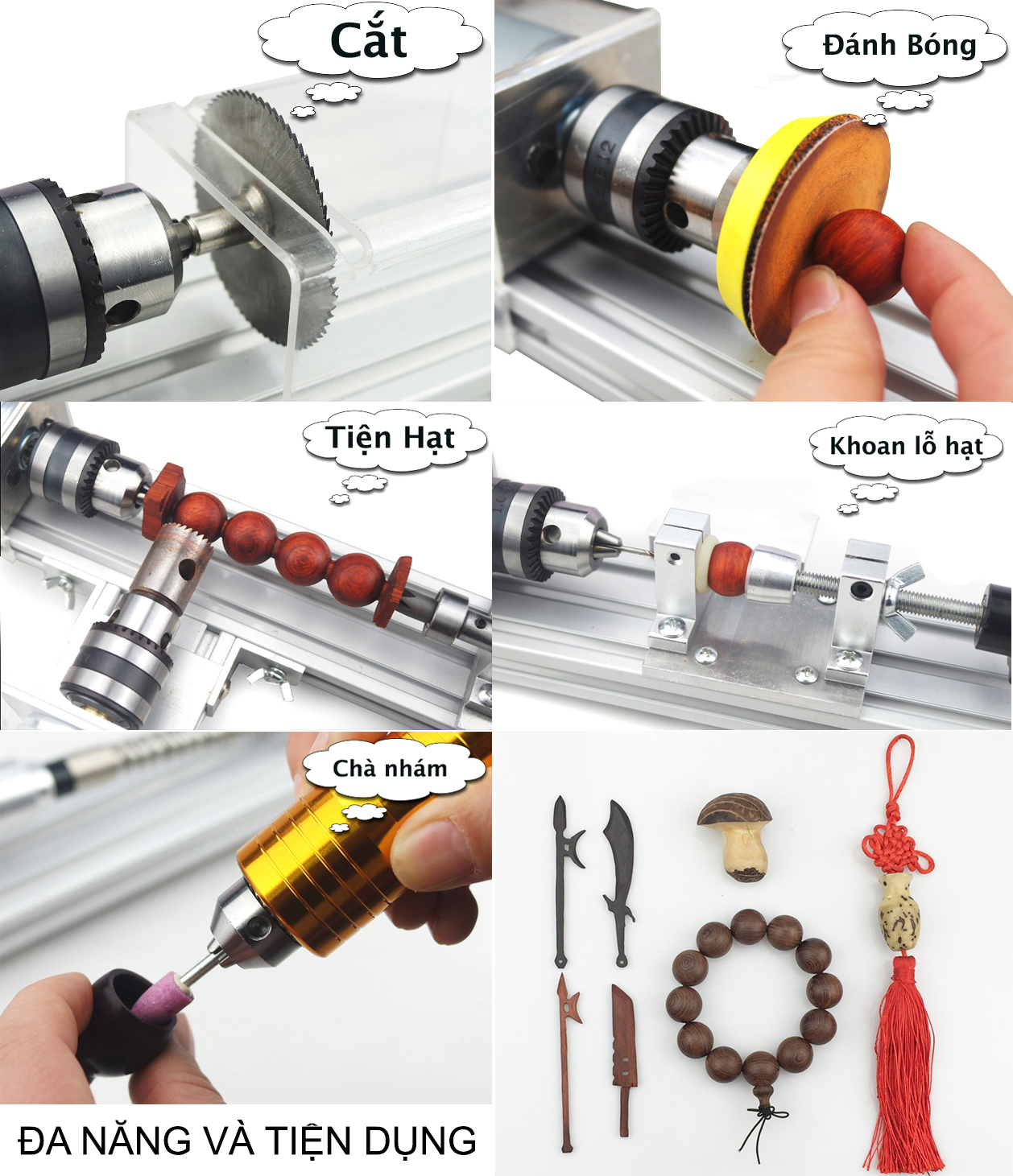 Cắt

Đánh Bóng

Tiện Hạt

Khoan lỗ hạt

Chà nhám

ĐA NĂNG VÀ TIỆN DỤNG