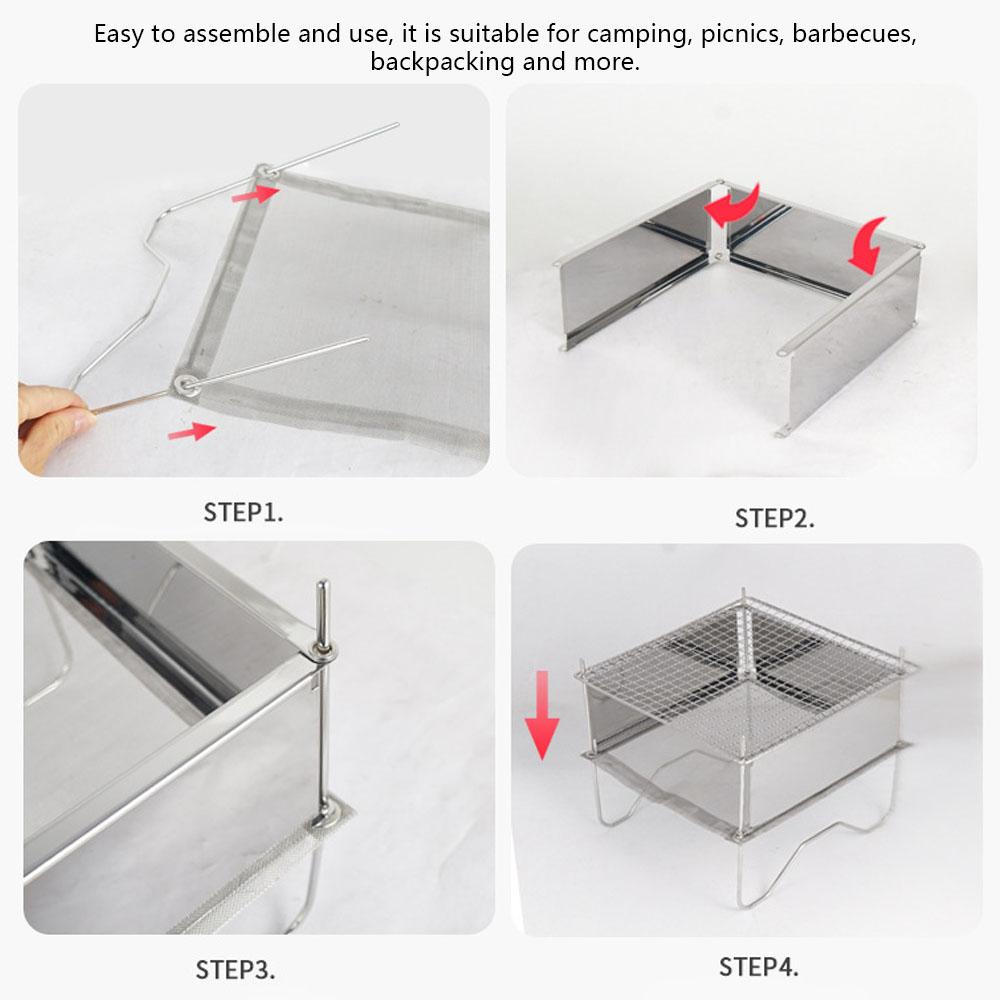 Easy to assemble and use, it is suitable for camping, picnics, barbecues, backpacking and more.

STEP1.

STEP2.

STEP3.

STEP4.