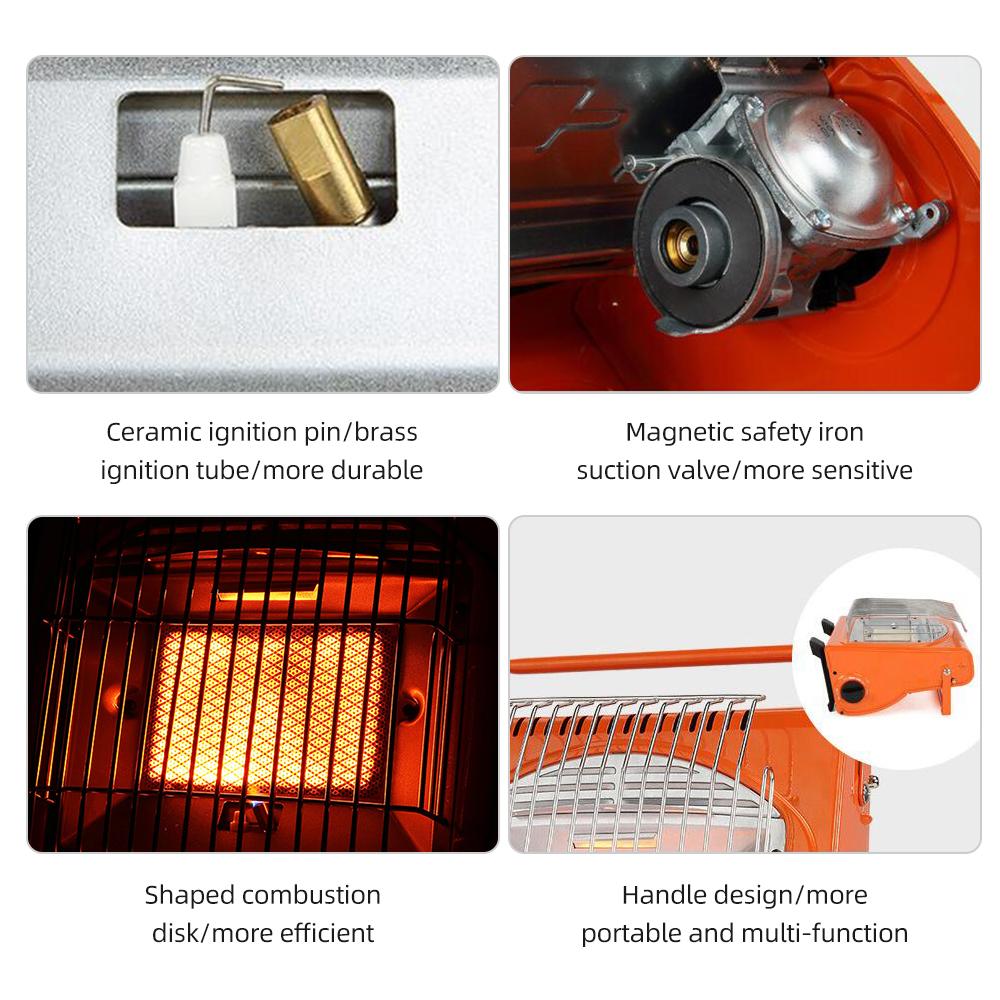 Ceramic ignition pin/brass ignition tube/more durable

Magnetic safety iron suction valve/more sensitive

Shaped combustion disk/more efficient

Handle design/more portable and multi-function