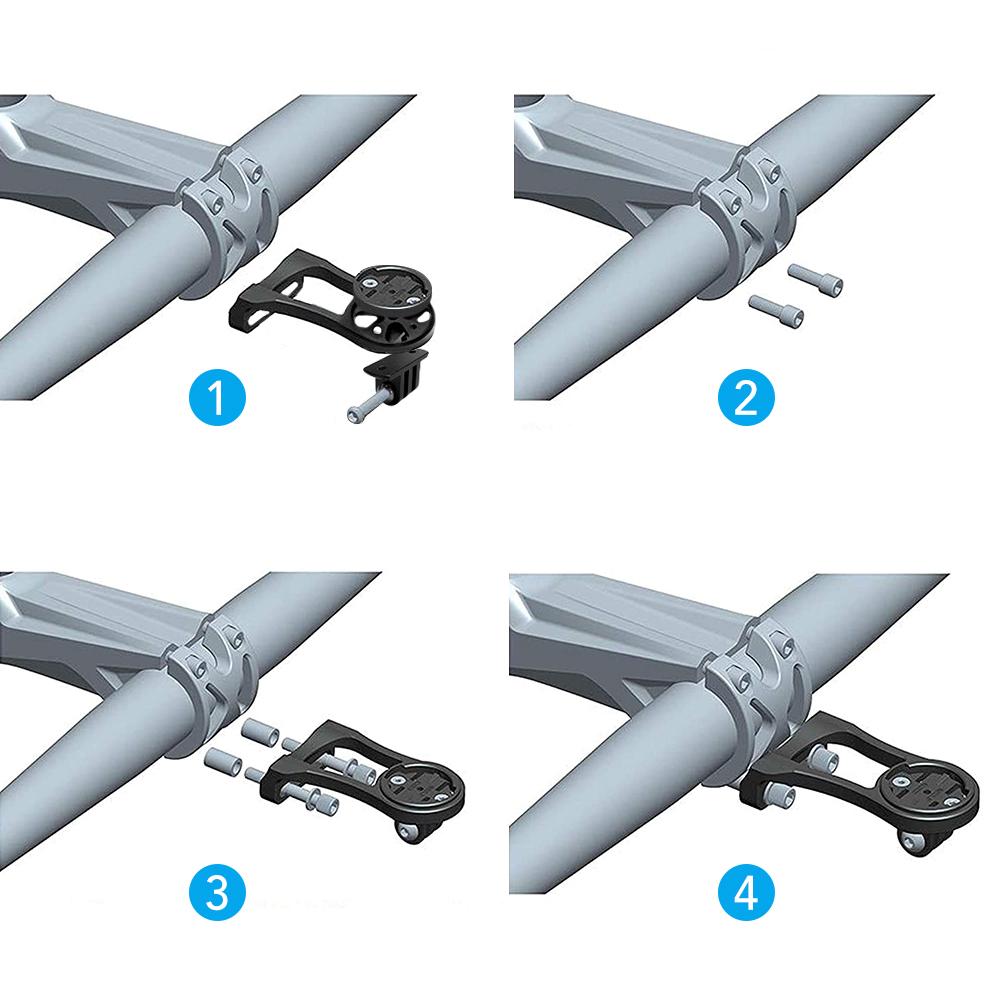 1

2

3

4