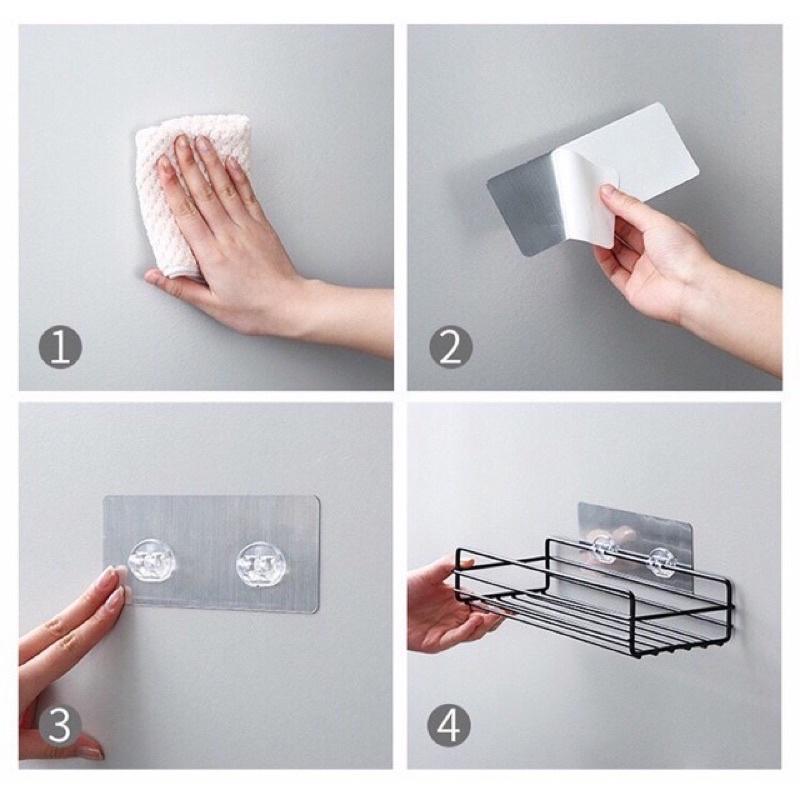 1
2
3
4