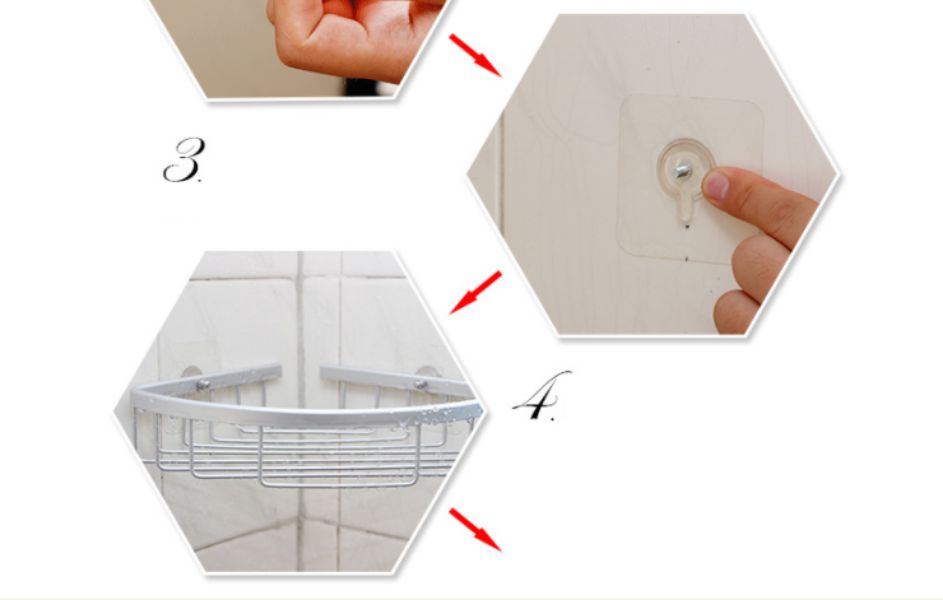 3.

4.