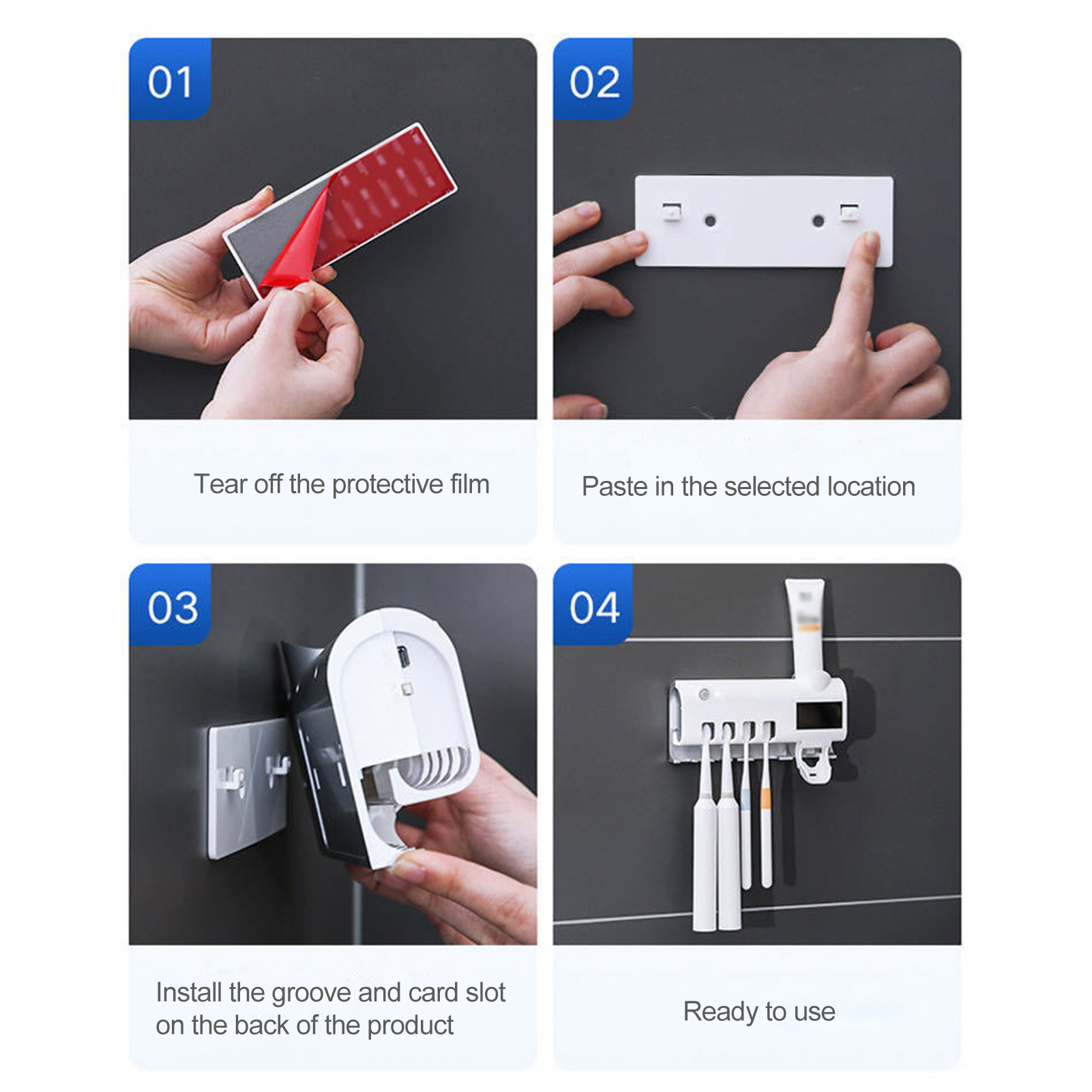 01

Tear off the protective film

02

Paste in the selected location

03

Install the groove and card slot on the back of the product

04

Ready to use