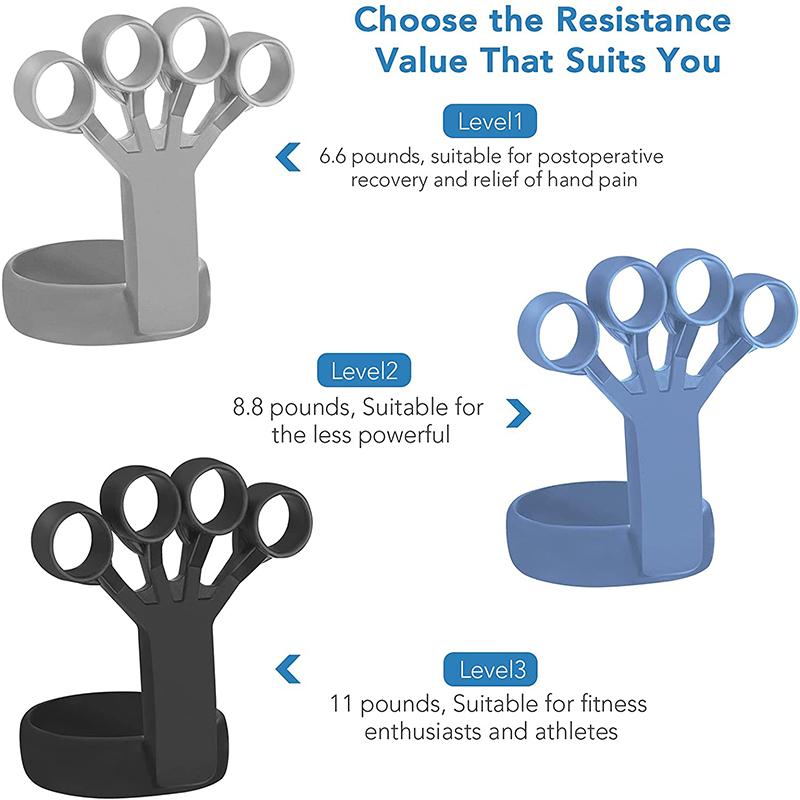 Choose the Resistance Value That Suits You

Level1
6.6 pounds, suitable for postoperative recovery and relief of hand pain

Level2
8.8 pounds, Suitable for the less powerful

Level3
11 pounds, Suitable for fitness enthusiasts and athletes