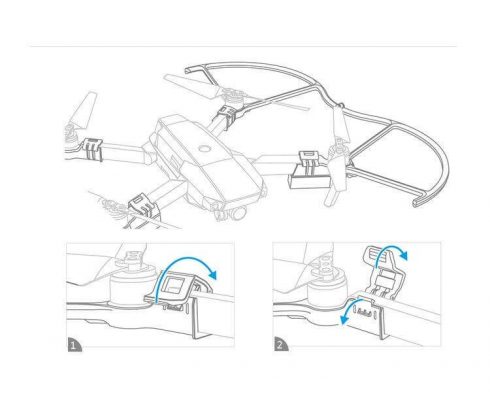 1

2