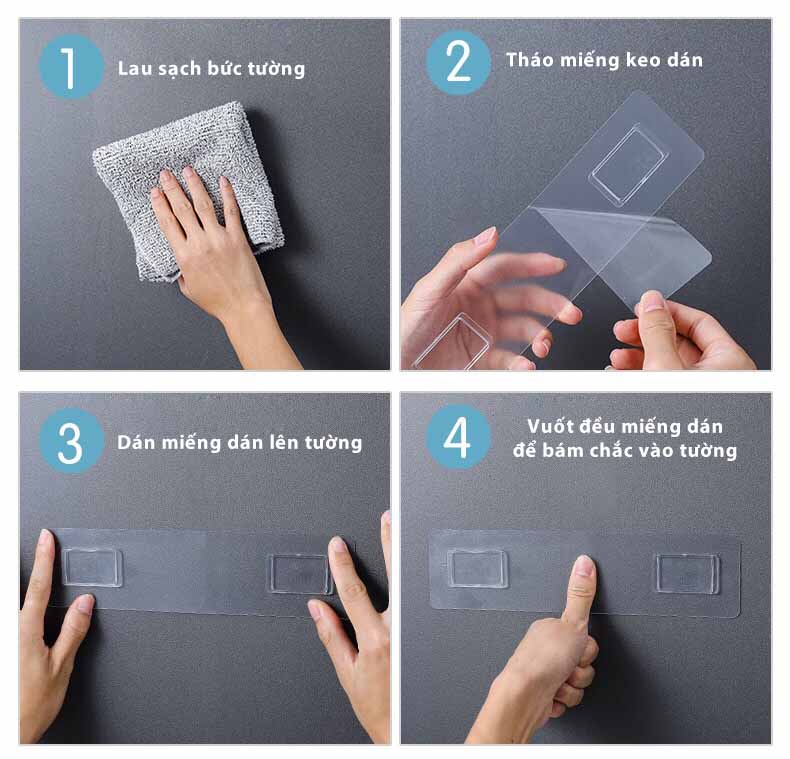 1 Lau sạch bức tường

2 Tháo miếng keo dán

3 Dán miếng dán lên tường

4 Vuốt đều miếng dán để bám chắc vào tường