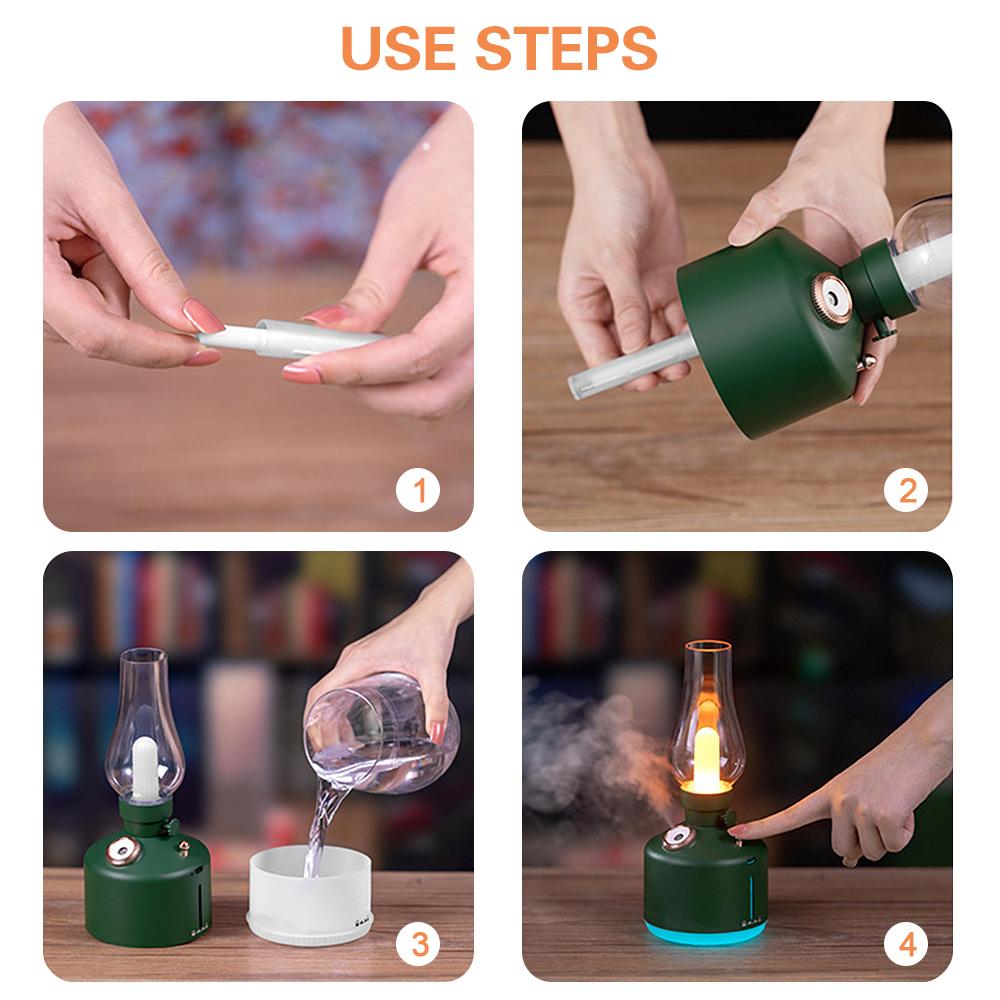 USE STEPS

1

2

3

4