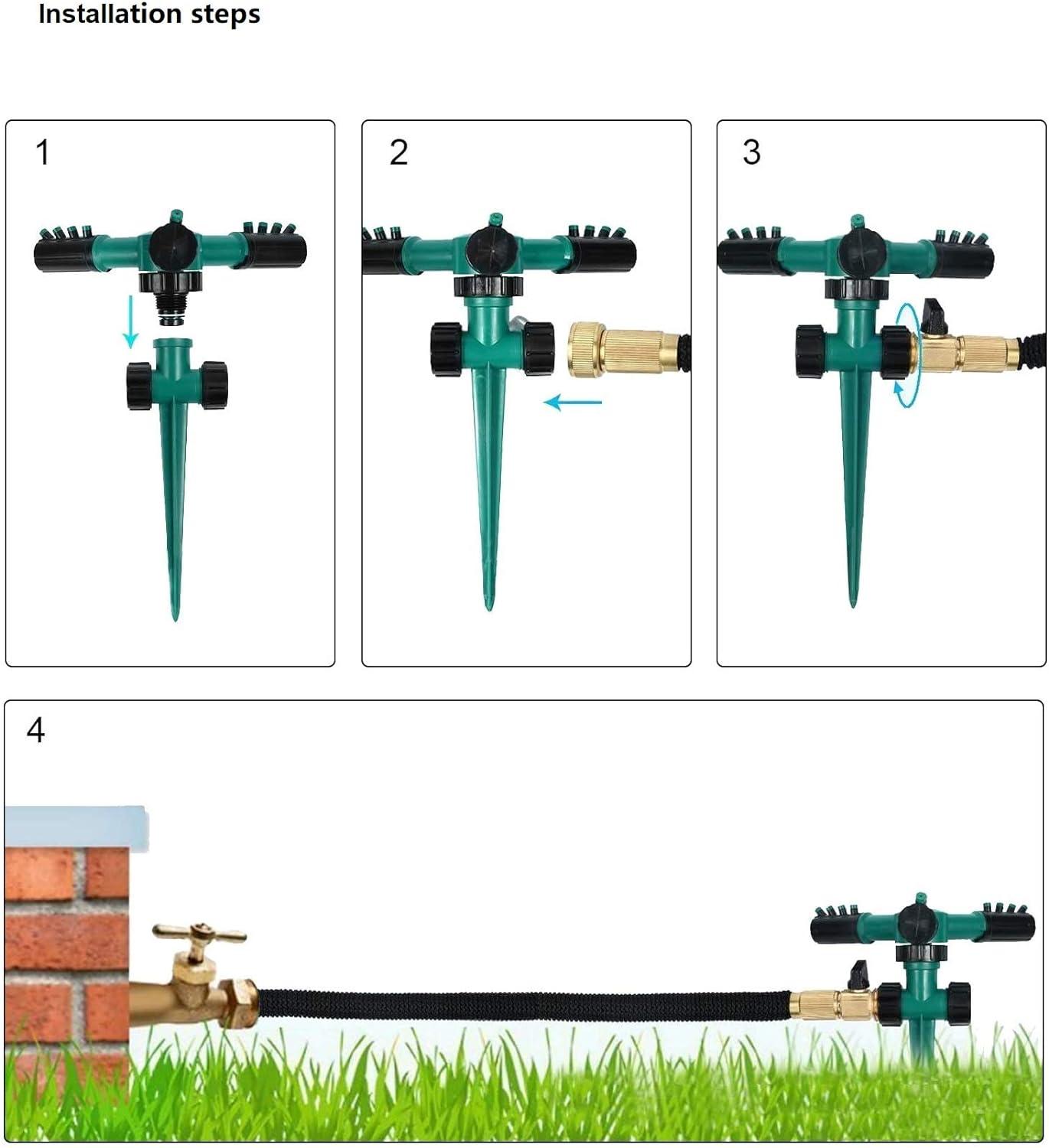 Installation steps

1

2

3

4