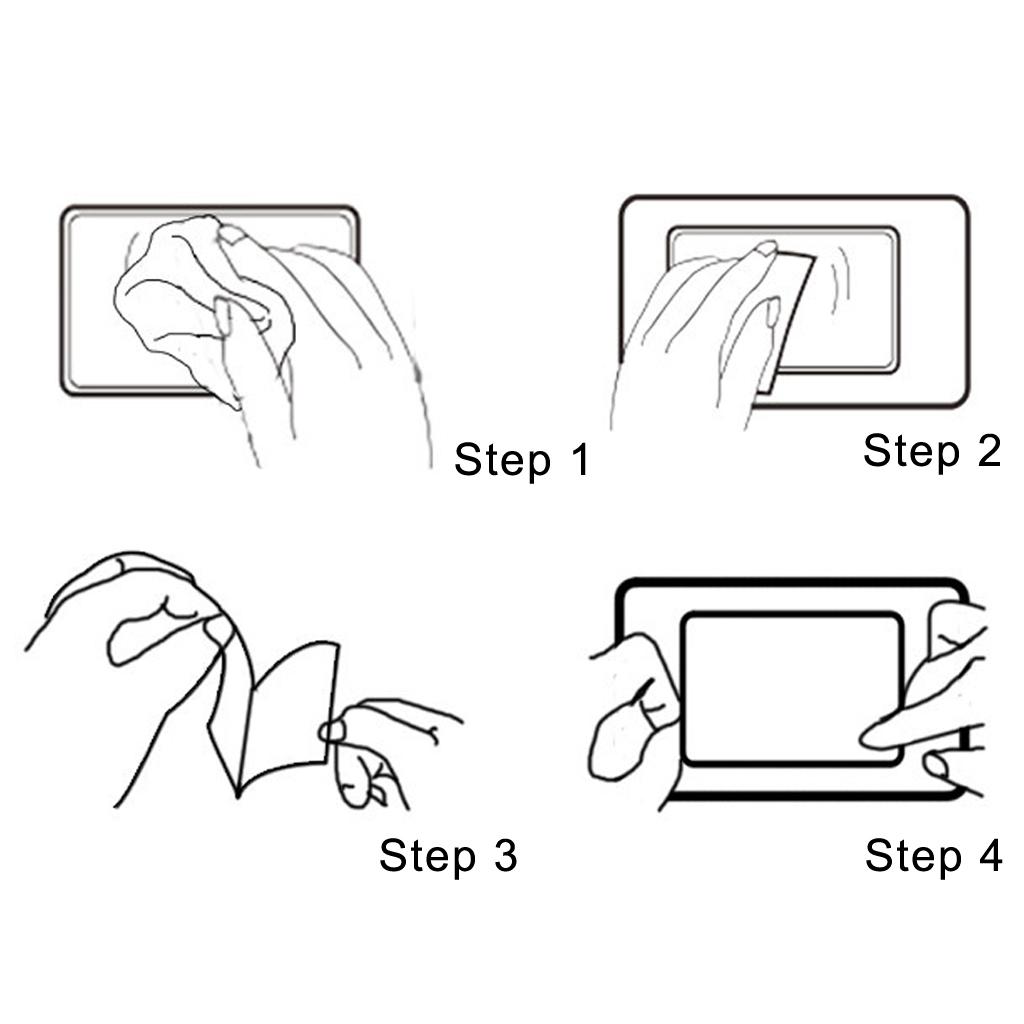 Step 1

Step 2

Step 3

Step 4