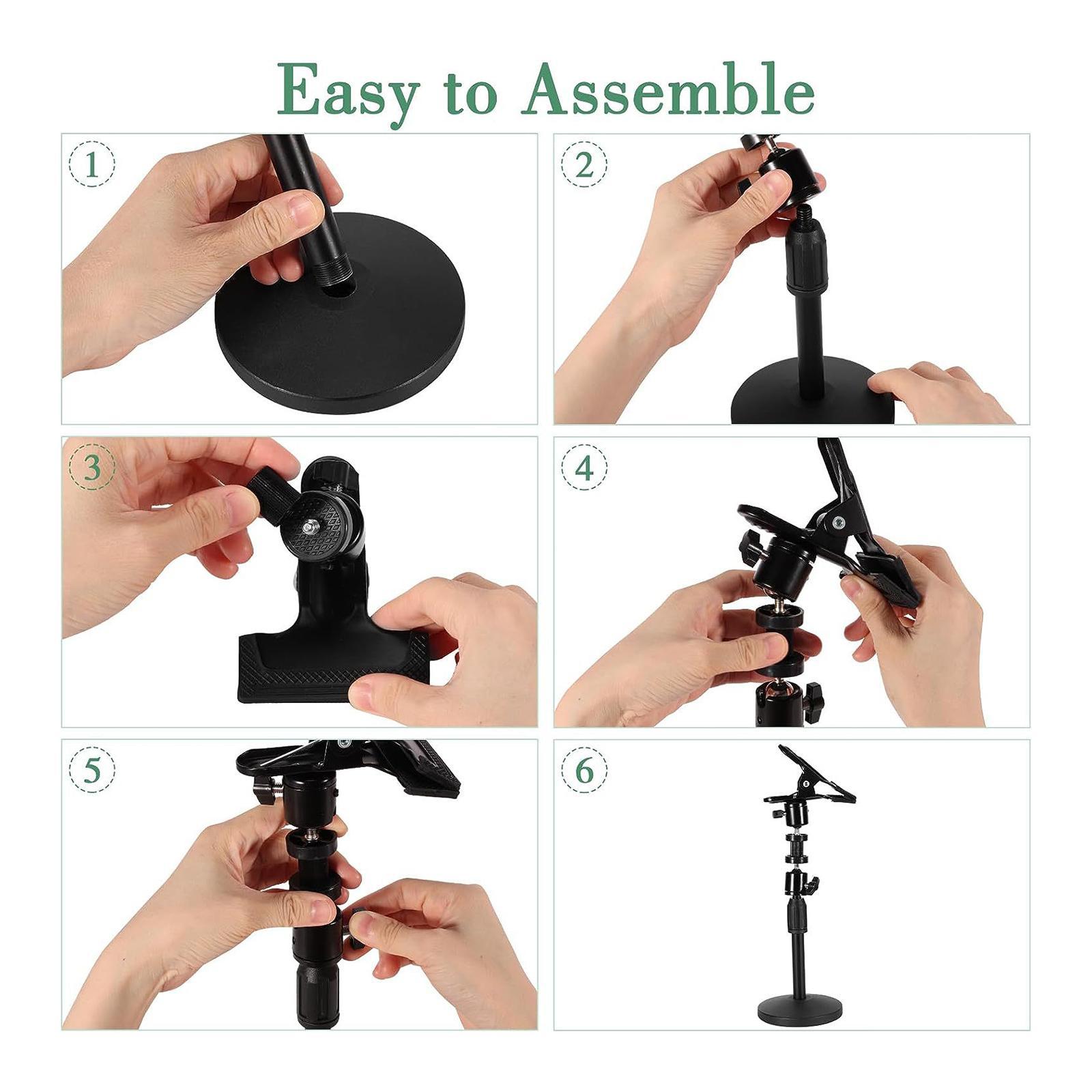 Easy to Assemble

1

2

3

4

5

6