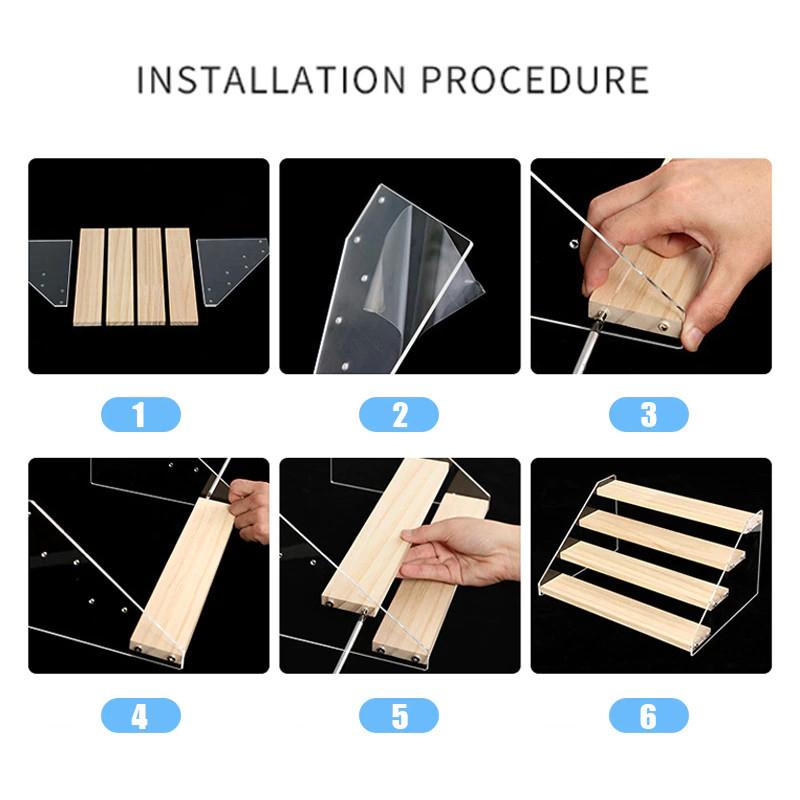 INSTALLATION PROCEDURE

1

2

3

4

5

6