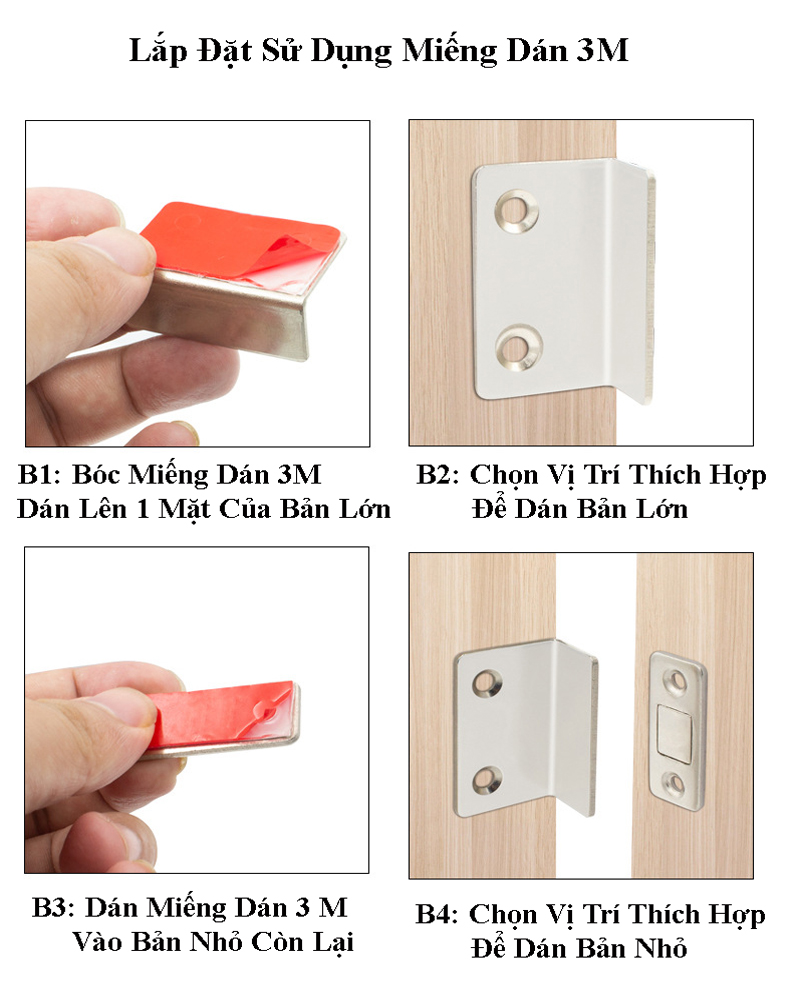 Lắp Đặt Sử Dụng Miếng Dán 3M

B1: Bóc Miếng Dán 3M
Dán Lên 1 Mặt Của Bản Lớn

B2: Chọn Vị Trí Thích Hợp
Để Dán Bản Lớn

B3: Dán Miếng Dán 3 M
Vào Bản Nhỏ Còn Lại

B4: Chọn Vị Trí Thích Hợp
Để Dán Bản Nhỏ