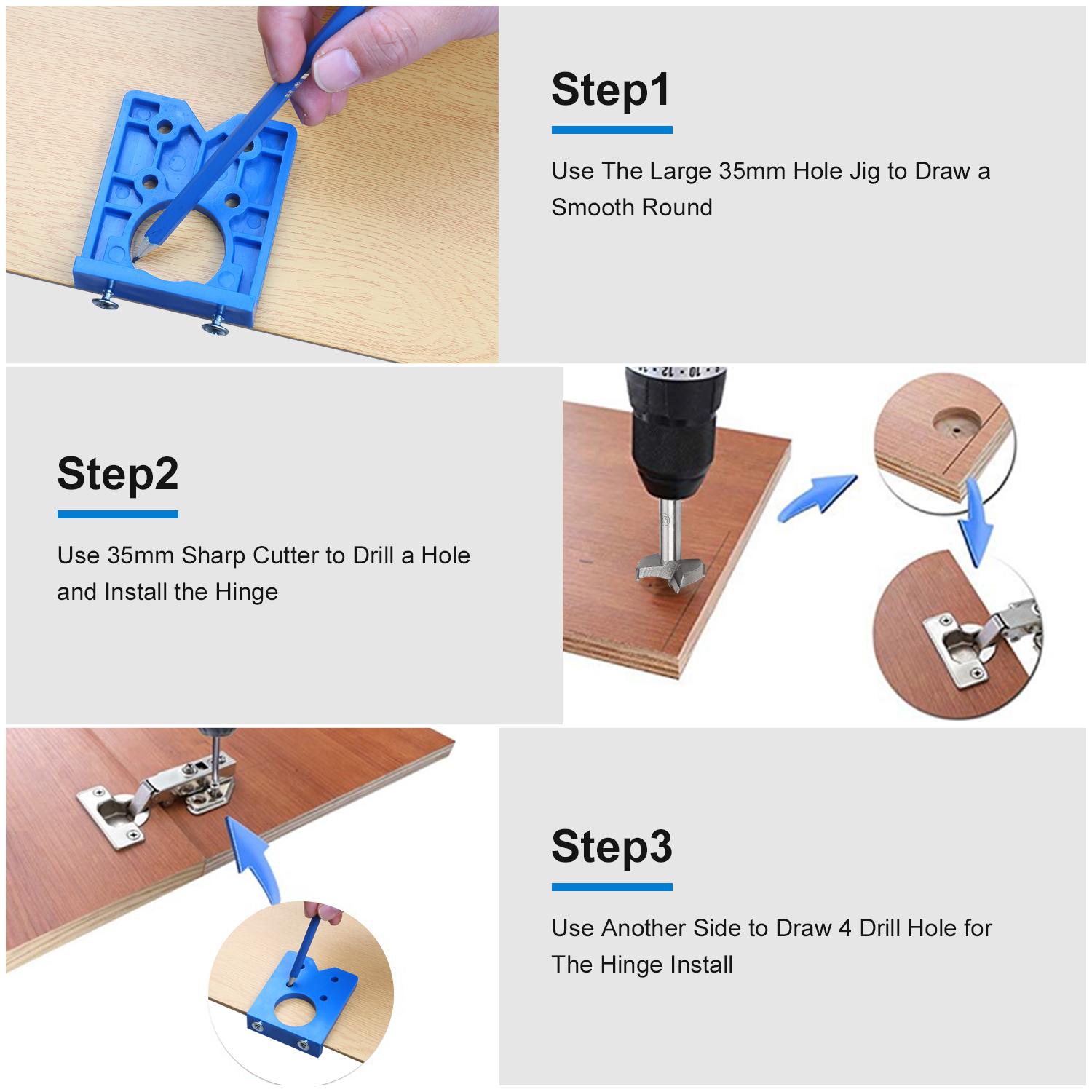 Step1

Use The Large 35mm Hole Jig to Draw a Smooth Round

Step2

Use 35mm Sharp Cutter to Drill a Hole and Install the Hinge

Step3

Use Another Side to Draw 4 Drill Hole for The Hinge Install