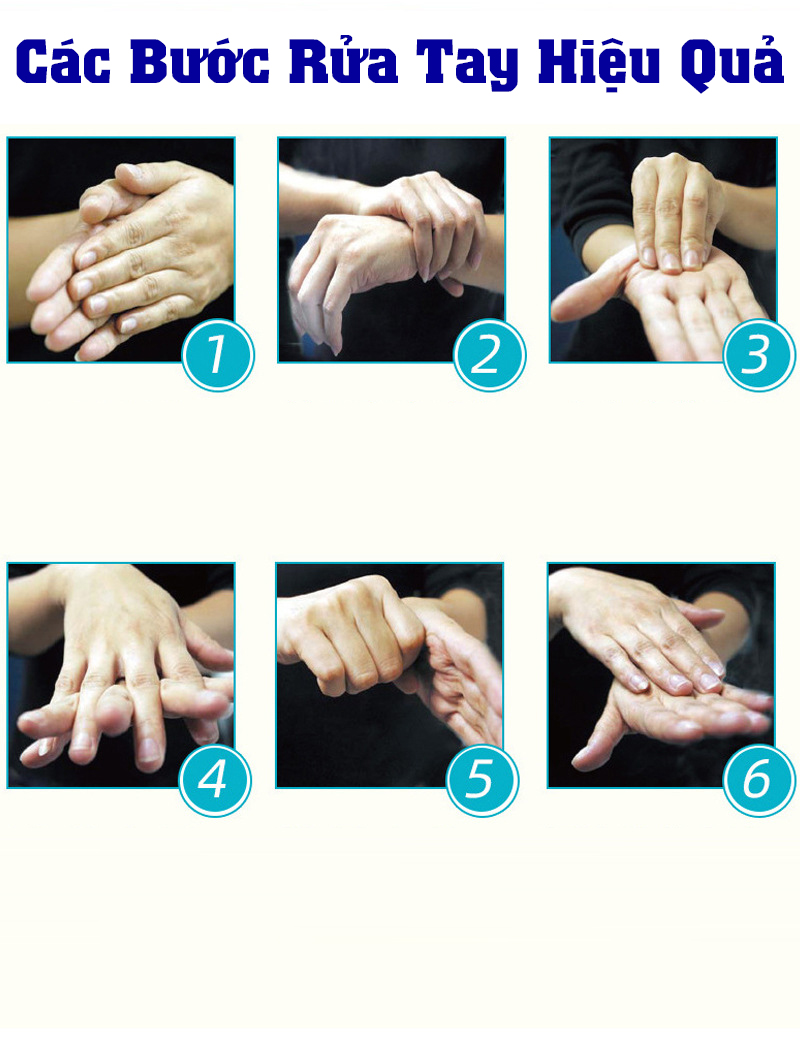 Các Bước Rửa Tay Hiệu Quả

1

2

3

4

5

6