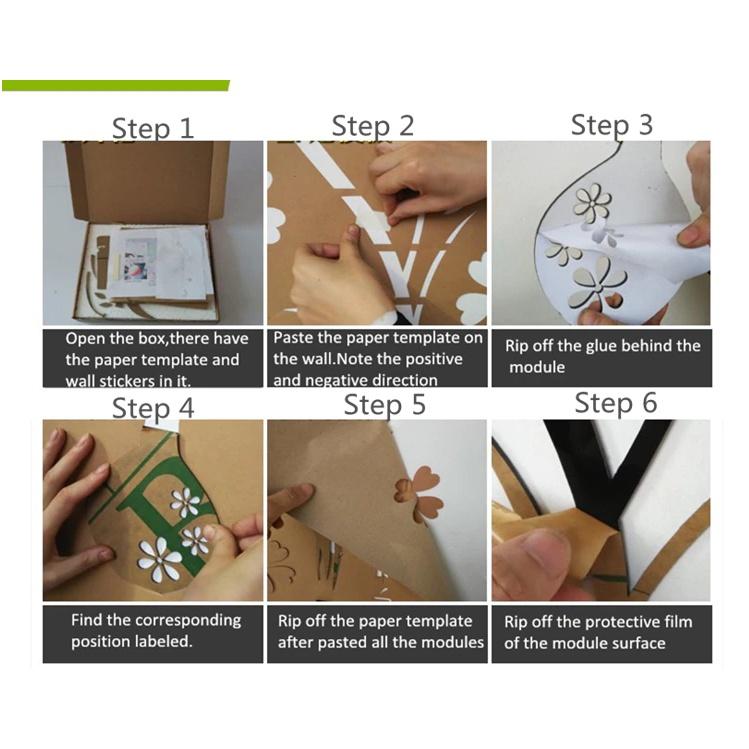 Step 1

Open the box,there have the paper template and wall stickers in it.

Step 2

Paste the paper template on the wall.Note the positive and negative direction

Step 3

Rip off the glue behind the module

Step 4

Find the corresponding position labeled.

Step 5

Rip off the paper template after pasted all the modules

Step 6

Rip off the protective film of the module surface