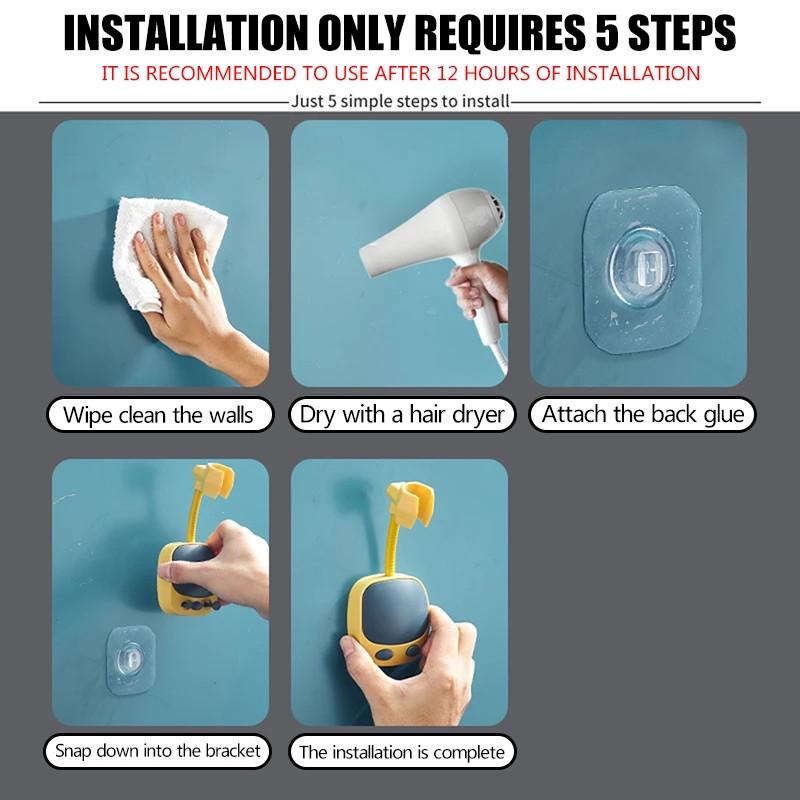 INSTALLATION ONLY REQUIRES 5 STEPS

IT IS RECOMMENDED TO USE AFTER 12 HOURS OF INSTALLATION

Just 5 simple steps to install

Wipe clean the walls

Dry with a hair dryer

Attach the back glue

Snap down into the bracket

The installation is complete