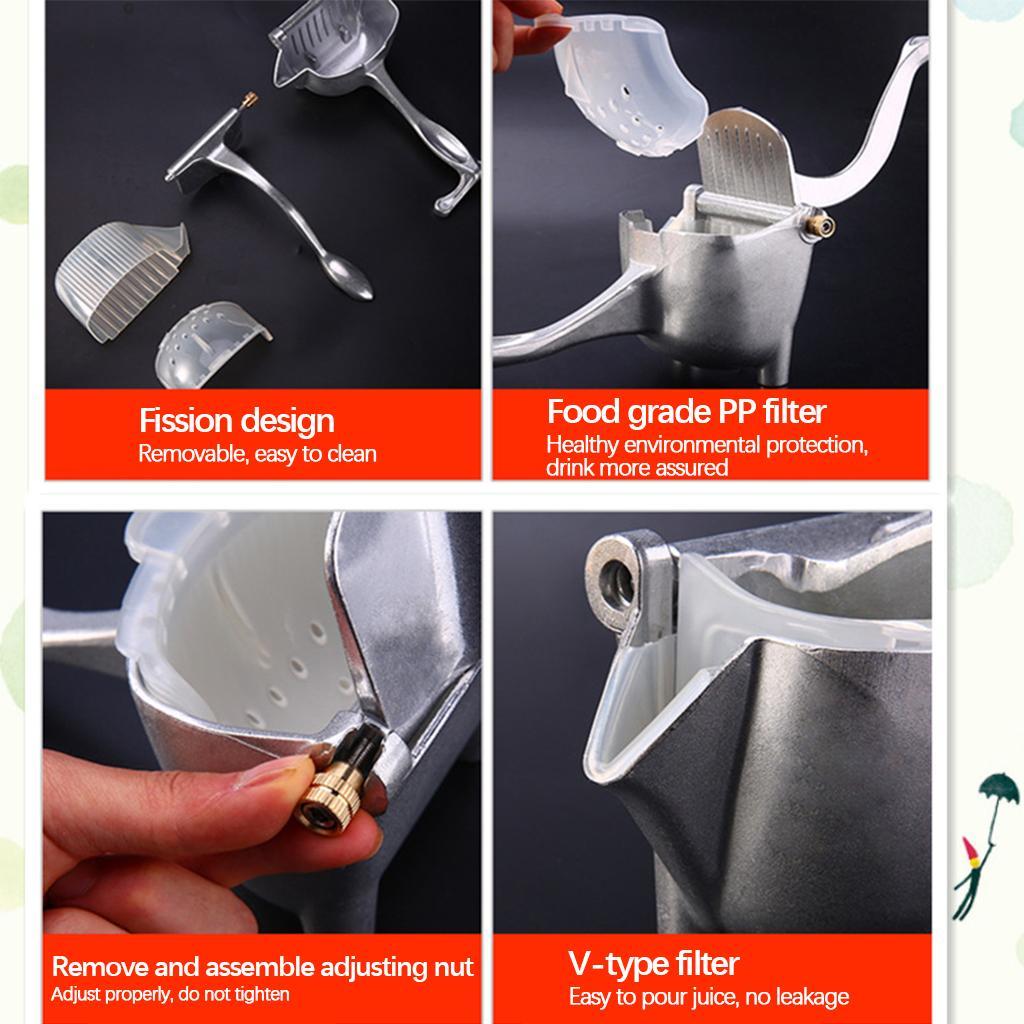 Fission design
Removable, easy to clean

Food grade PP filter
Healthy environmental protection, drink more assured

Remove and assemble adjusting nut
Adjust properly, do not tighten

V-type filter
Easy to pour juice, no leakage