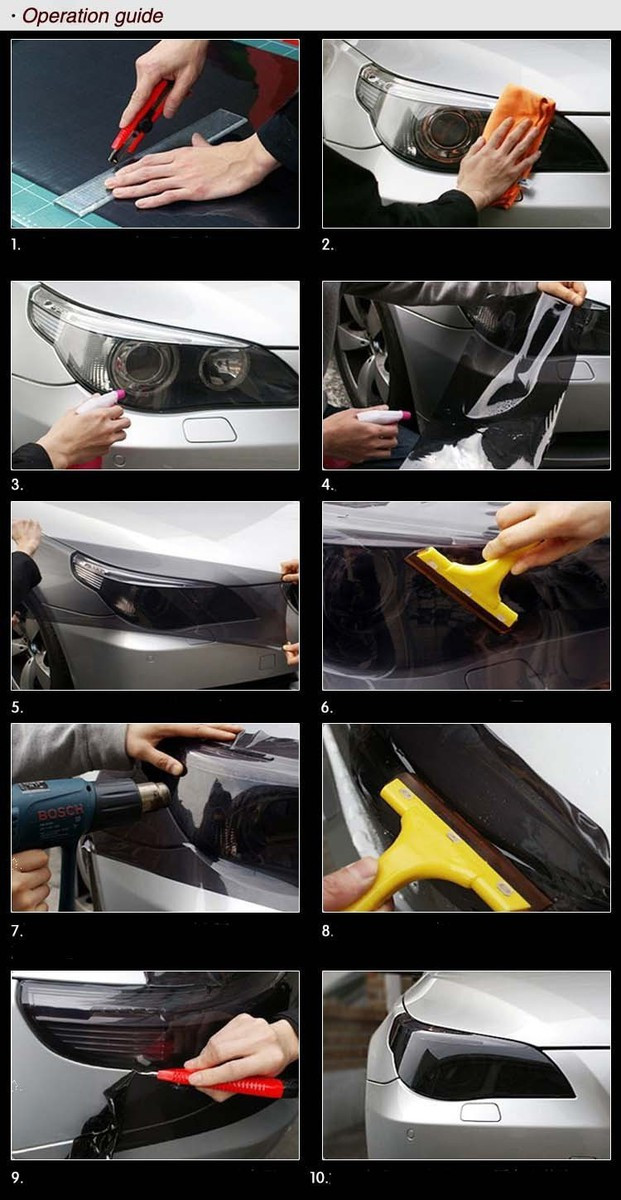 · Operation guide

1.

2.

3.

4.

5.

6.

BOSCH

7.

8.

9.

10.