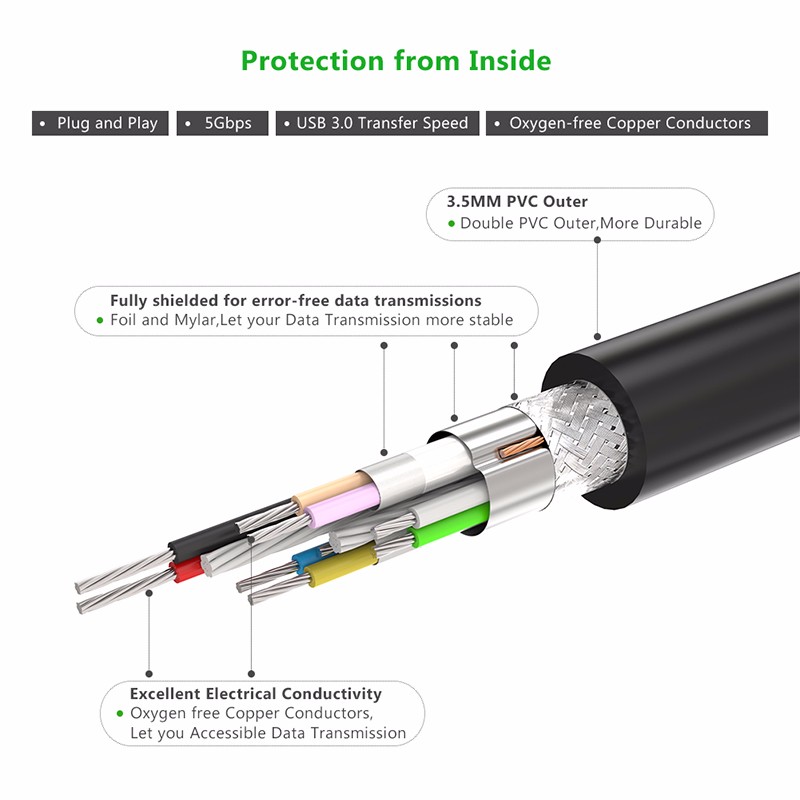 Protection from Inside

• Plug and Play • 5Gbps • USB 3.0 Transfer Speed • Oxygen-free Copper Conductors

3.5MM PVC Outer
• Double PVC Outer,More Durable

Fully shielded for error-free data transmissions
• Foil and Mylar,Let your Data Transmission more stable

Excellent Electrical Conductivity
• Oxygen free Copper Conductors, Let you Accessible Data Transmission