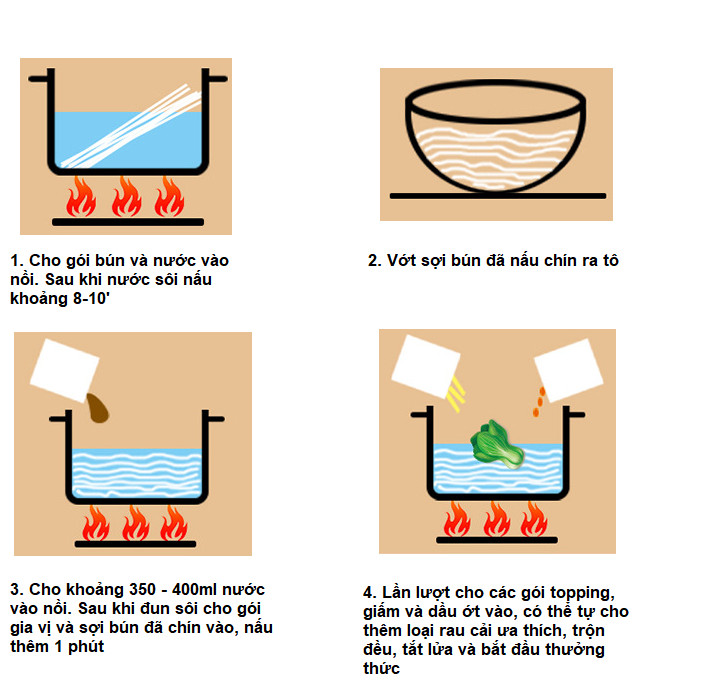 1. Cho gói bún và nước vào nồi. Sau khi nước sôi nấu khoảng 8-10'

2. Vớt sợi bún đã nấu chín ra tô

3. Cho khoảng 350 - 400ml nước vào nồi. Sau khi đun sôi cho gói gia vị và sợi bún đã chín vào, nấu thêm 1 phút

4. Lần lượt cho các gói topping, giấm và dầu ớt vào, có thể tự cho thêm loại rau cải ưa thích, trộn đều, tắt lửa và bắt đầu thưởng thức