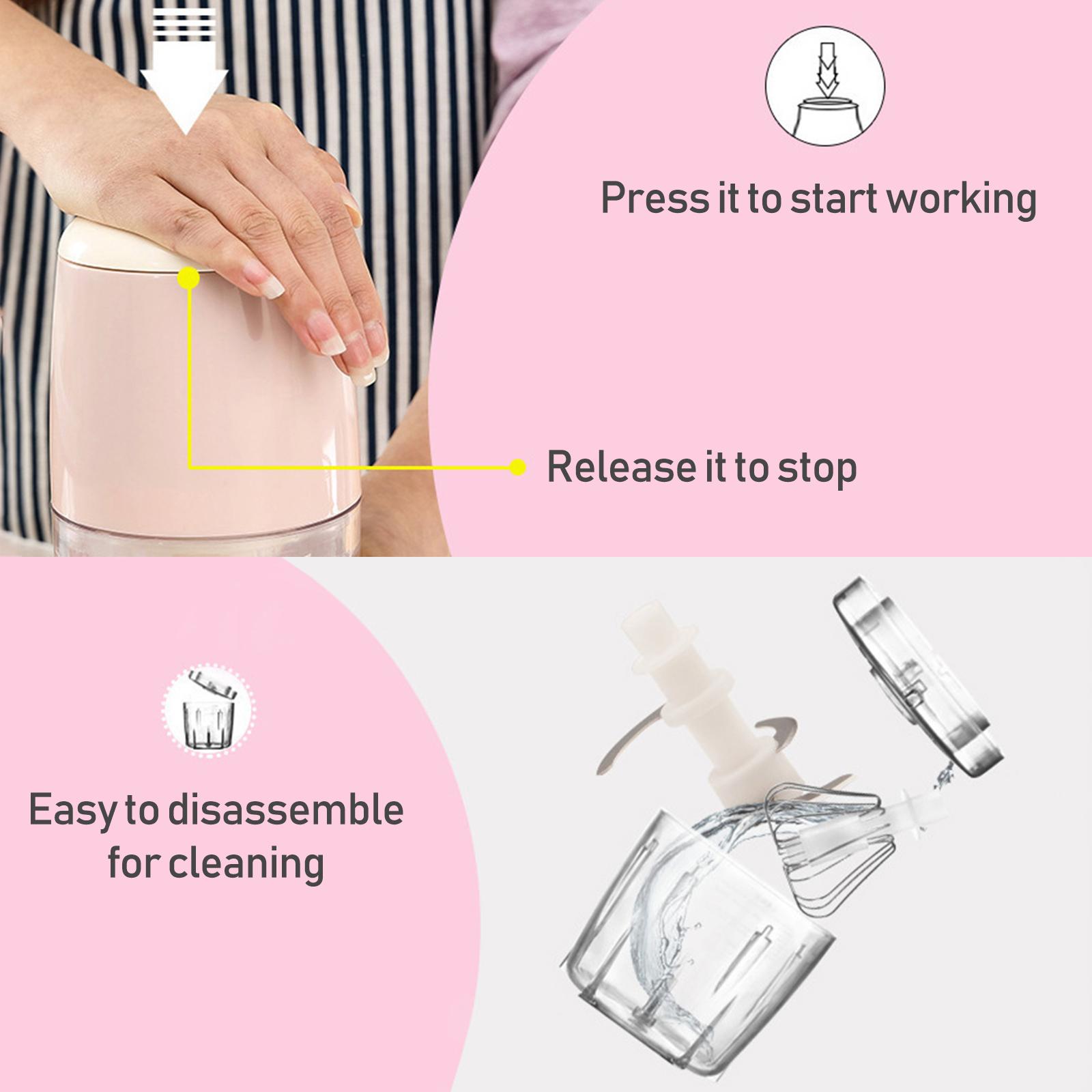 Press it to start working

Release it to stop

Easy to disassemble for cleaning