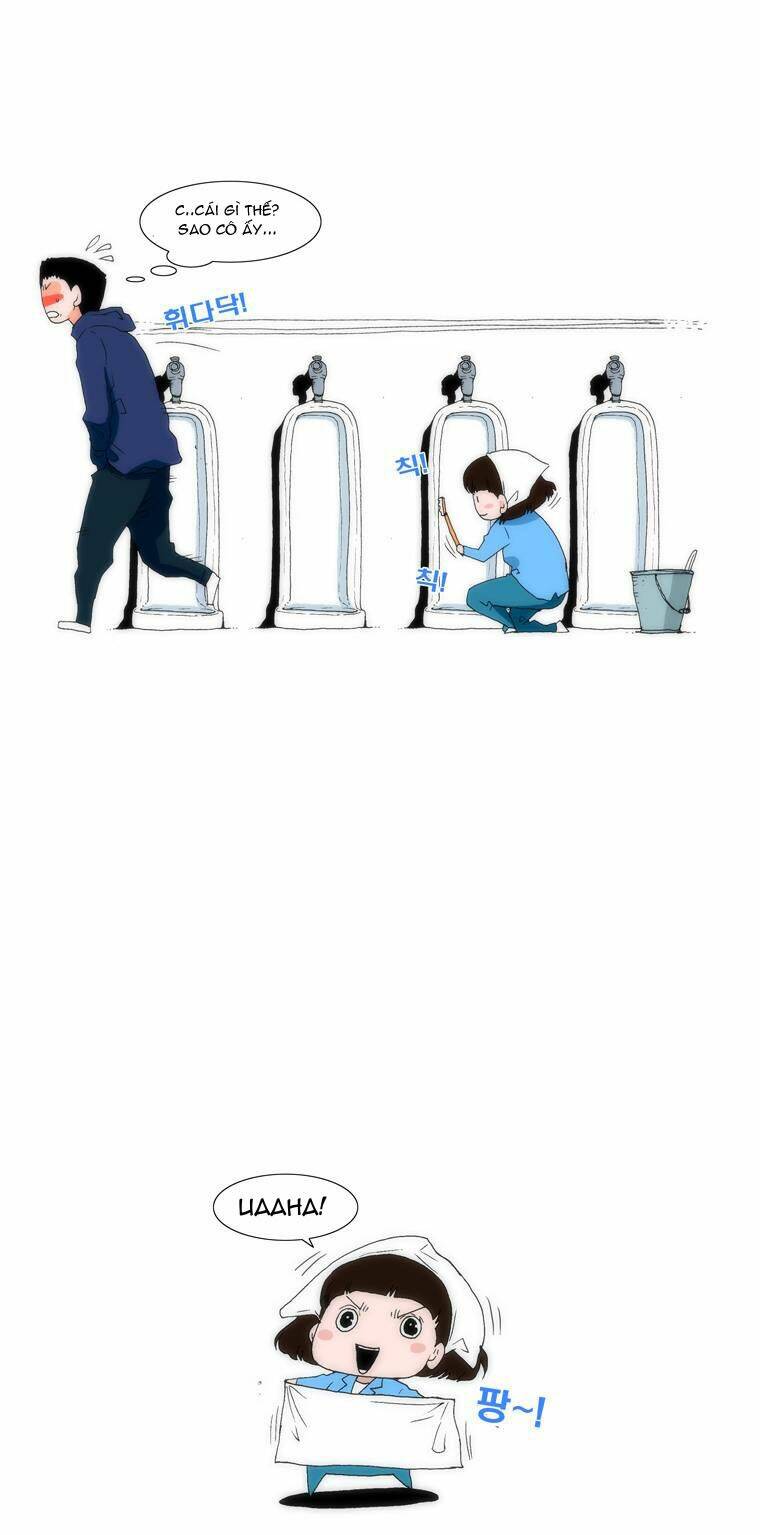 C..CÁI GÌ THẾ? SAO CÔ ẤY...

휘다닥!

칙!

칙!

UAAHA!

팡~!