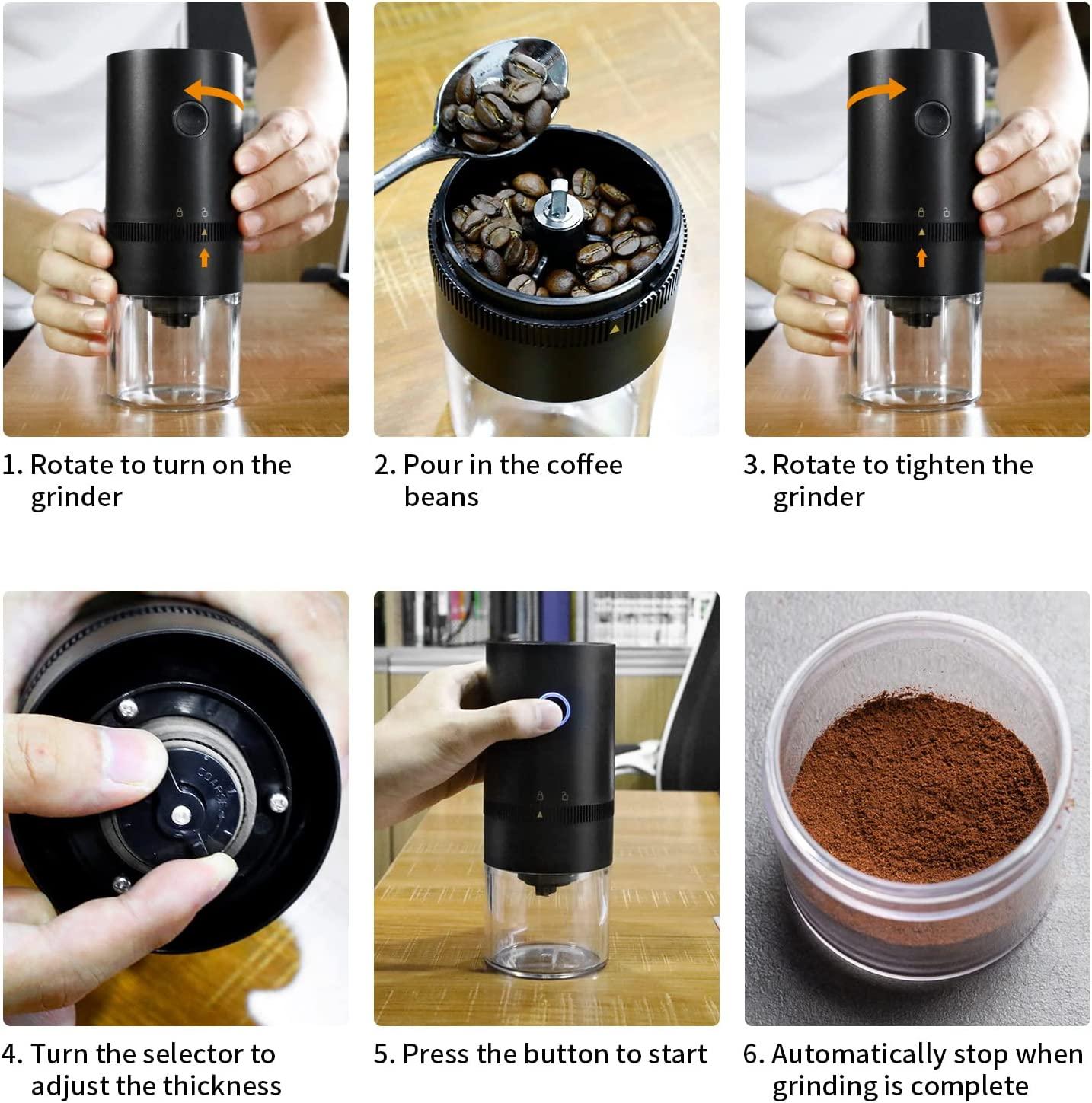 1. Rotate to turn on the grinder

2. Pour in the coffee beans

3. Rotate to tighten the grinder

COARSE

4. Turn the selector to adjust the thickness

5. Press the button to start

6. Automatically stop when grinding is complete