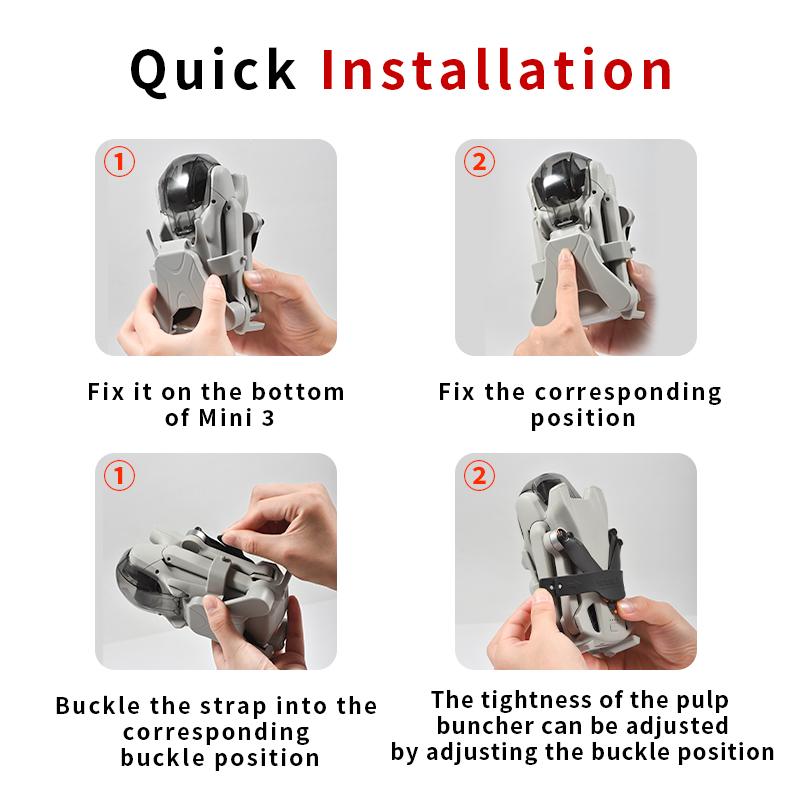 Quick Installation

①

Fix it on the bottom of Mini 3

②

Fix the corresponding position

①

Buckle the strap into the corresponding buckle position

②

The tightness of the pulp buncher can be adjusted by adjusting the buckle position