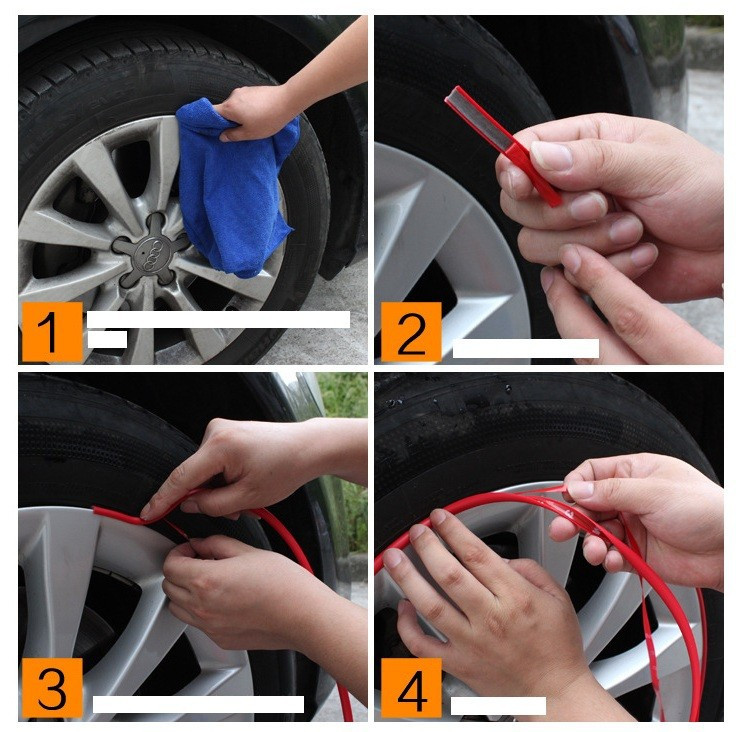 1

2

3

4