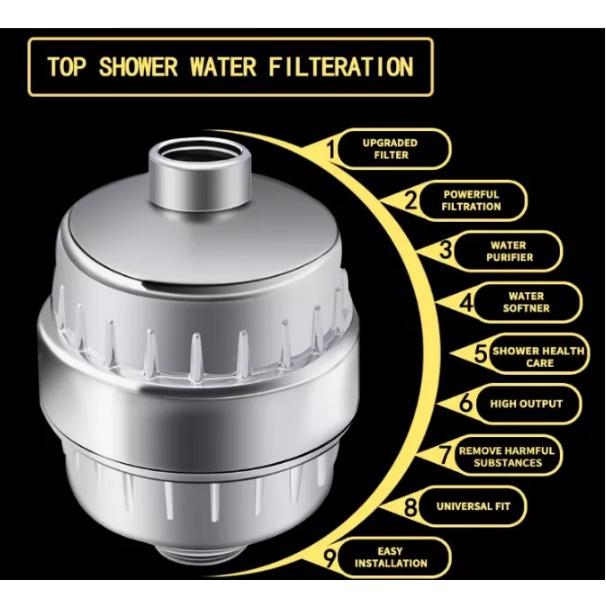 TOP SHOWER WATER FILTERATION

1 UPGRADED FILTER

2 POWERFUL FILTRATION

3 WATER PURIFIER

4 WATER SOFTNER

5 SHOWER HEALTH CARE

6 HIGH OUTPUT

7 REMOVE HARMFUL SUBSTANCES

8 UNIVERSAL FIT

9 EASY INSTALLATION