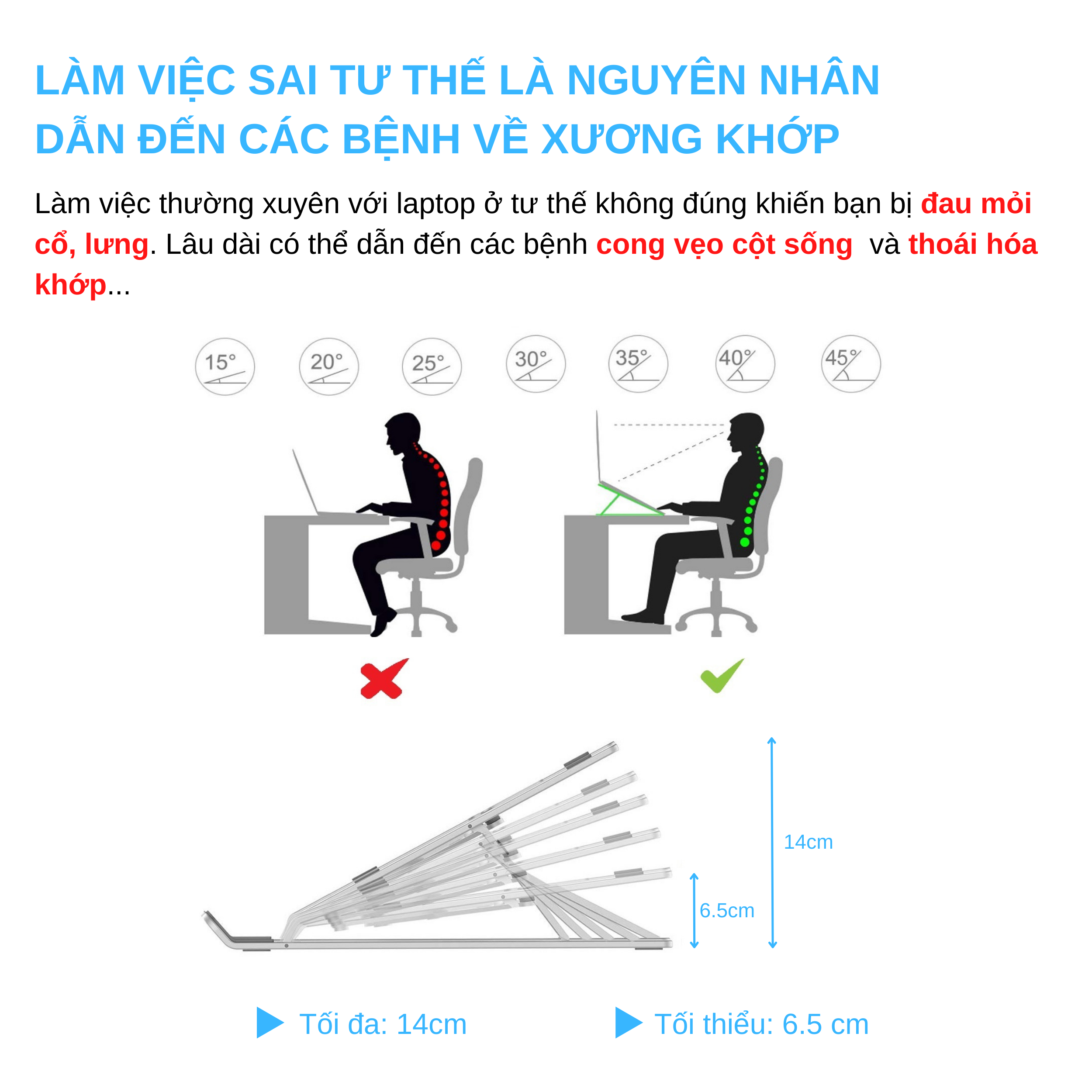 LÀM VIỆC SAI TƯ THẾ LÀ NGUYÊN NHÂN DẪN ĐẾN CÁC BỆNH VỀ XƯƠNG KHỚP

Làm việc thường xuyên với laptop ở tư thế không đúng khiến bạn bị đau mỏi cổ, lưng. Lâu dài có thể dẫn đến các bệnh cong vẹo cột sống và thoái hóa khớp...

15°
20°
25°
30°
35°
40°
45°

14cm
6.5cm

Tối đa: 14cm
Tối thiểu: 6.5 cm