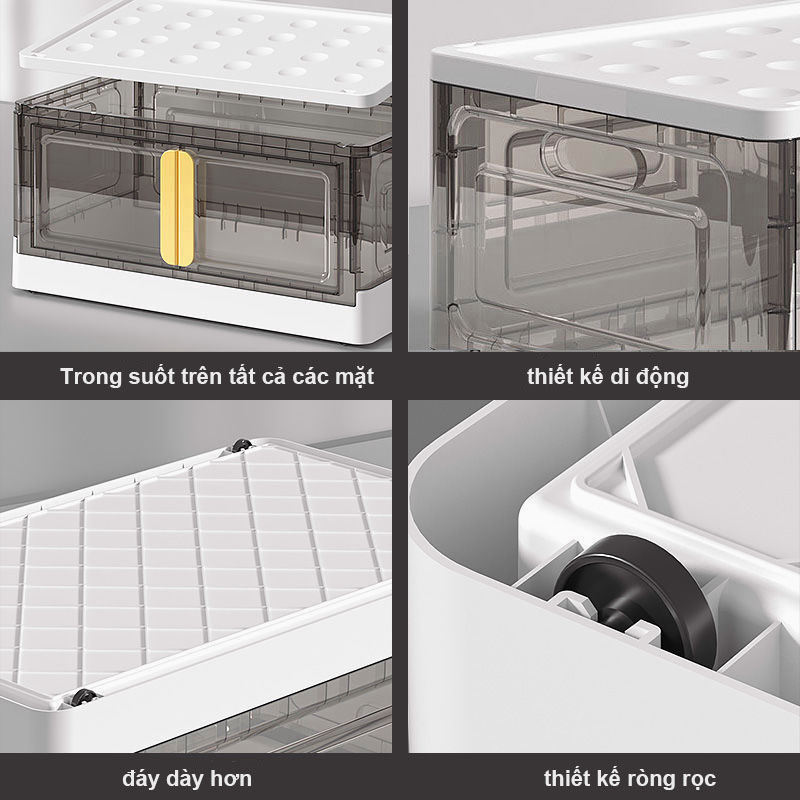 Trong suốt trên tất cả các mặt

thiết kế di động

đáy dày hơn

thiết kế ròng rọc