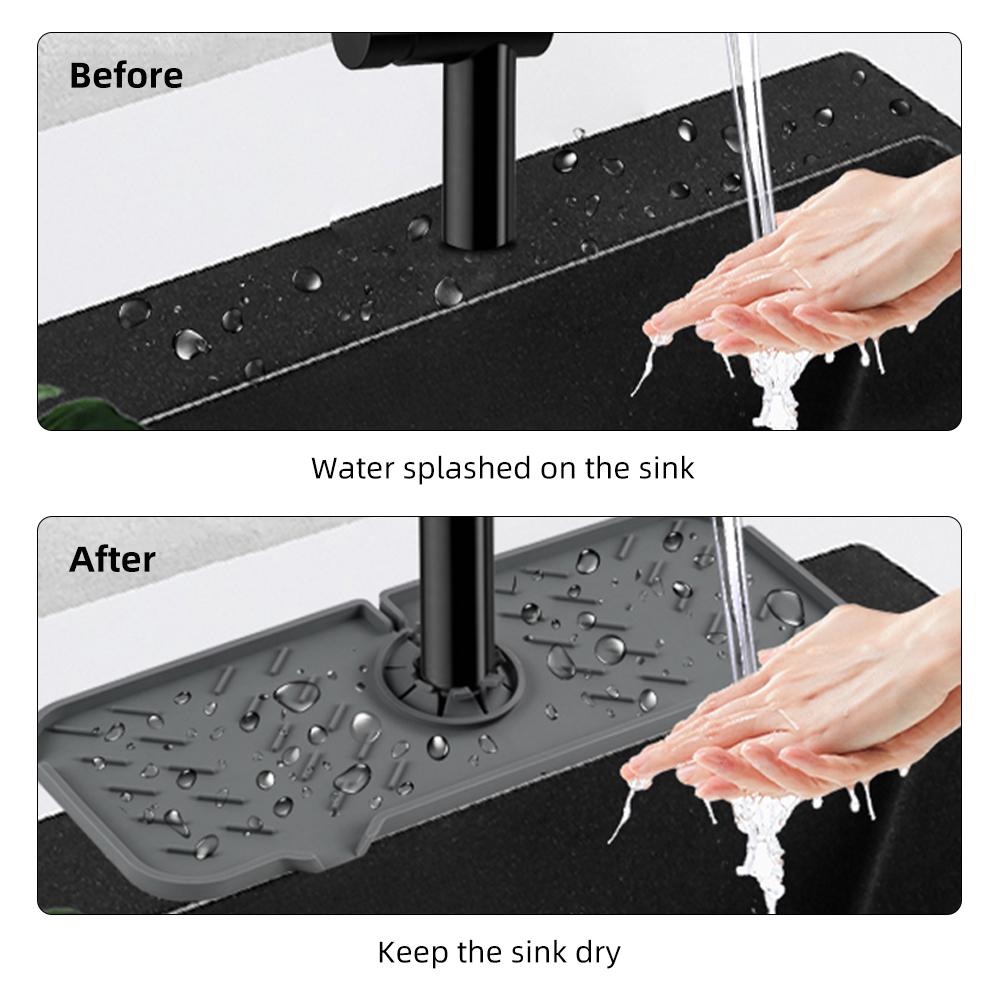 Before

Water splashed on the sink

After

Keep the sink dry