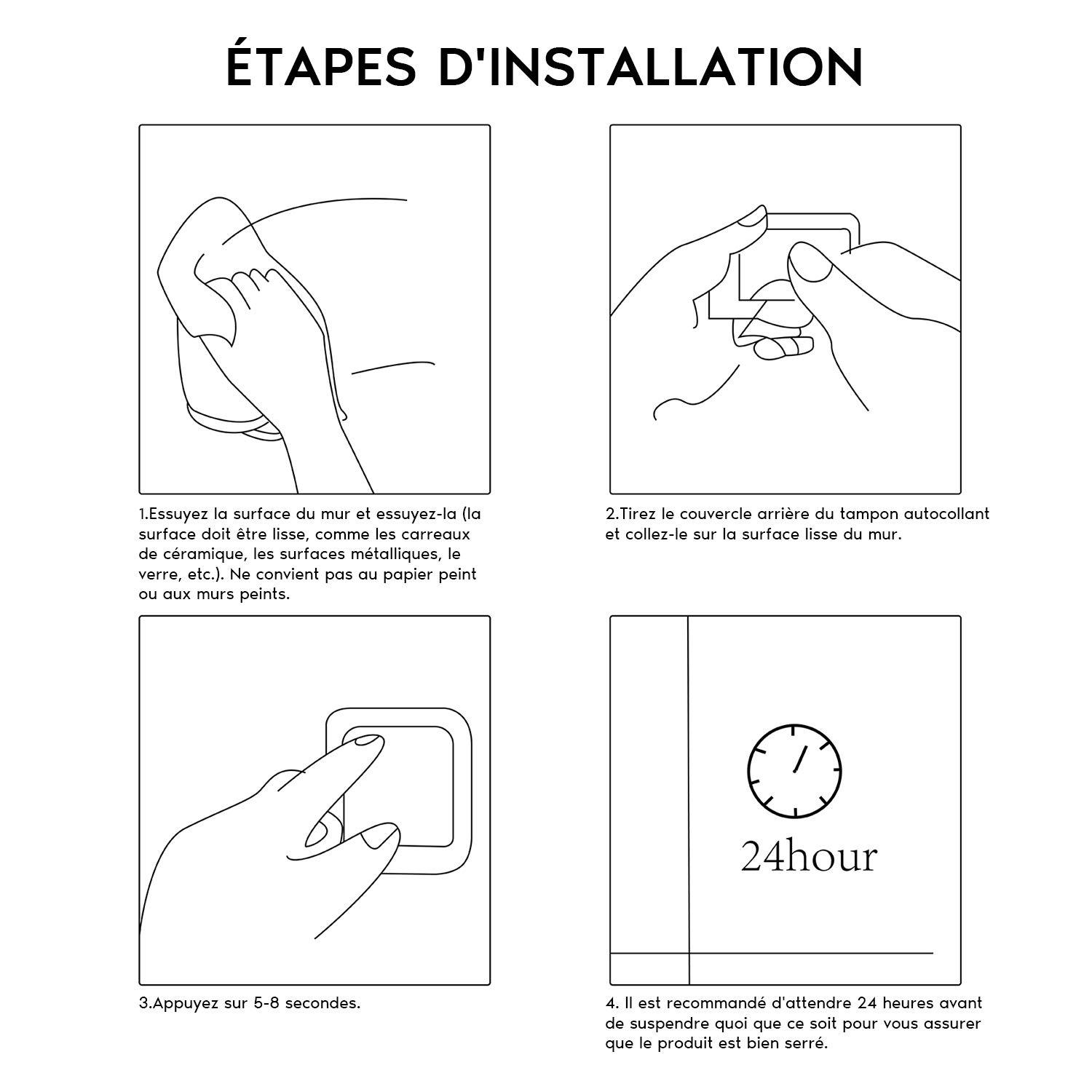 ÉTAPES D'INSTALLATION

1.Essuyez la surface du mur et essuyez-la (la surface doit être lisse, comme les carreaux de céramique, les surfaces métalliques, le verre, etc.). Ne convient pas au papier peint ou aux murs peints.

2.Tirez le couvercle arrière du tampon autocollant et collez-le sur la surface lisse du mur.

3.Appuyez sur 5-8 secondes.

24hour

4. Il est recommandé d'attendre 24 heures avant de suspendre quoi que ce soit pour vous assurer que le produit est bien serré.