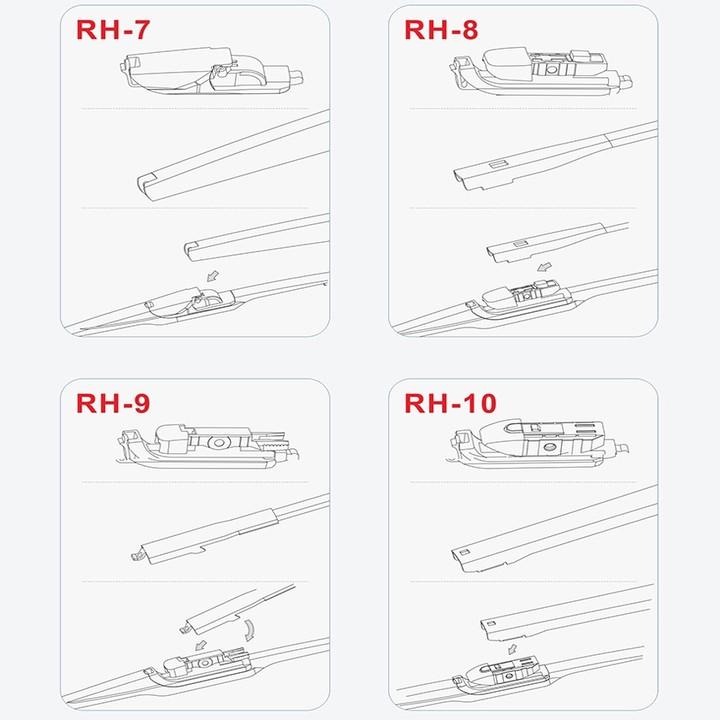 RH-7

RH-8

RH-9

RH-10