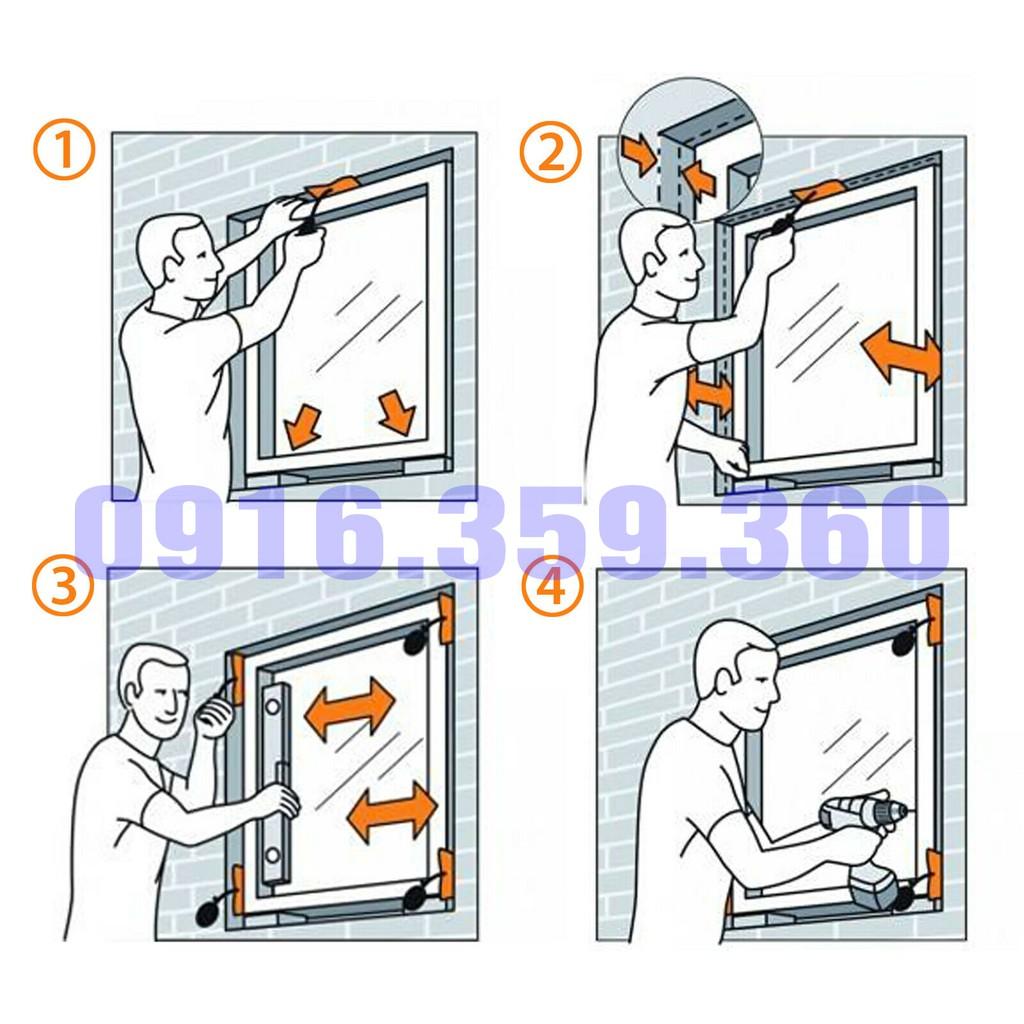 1

2

0916.359.360

3

4