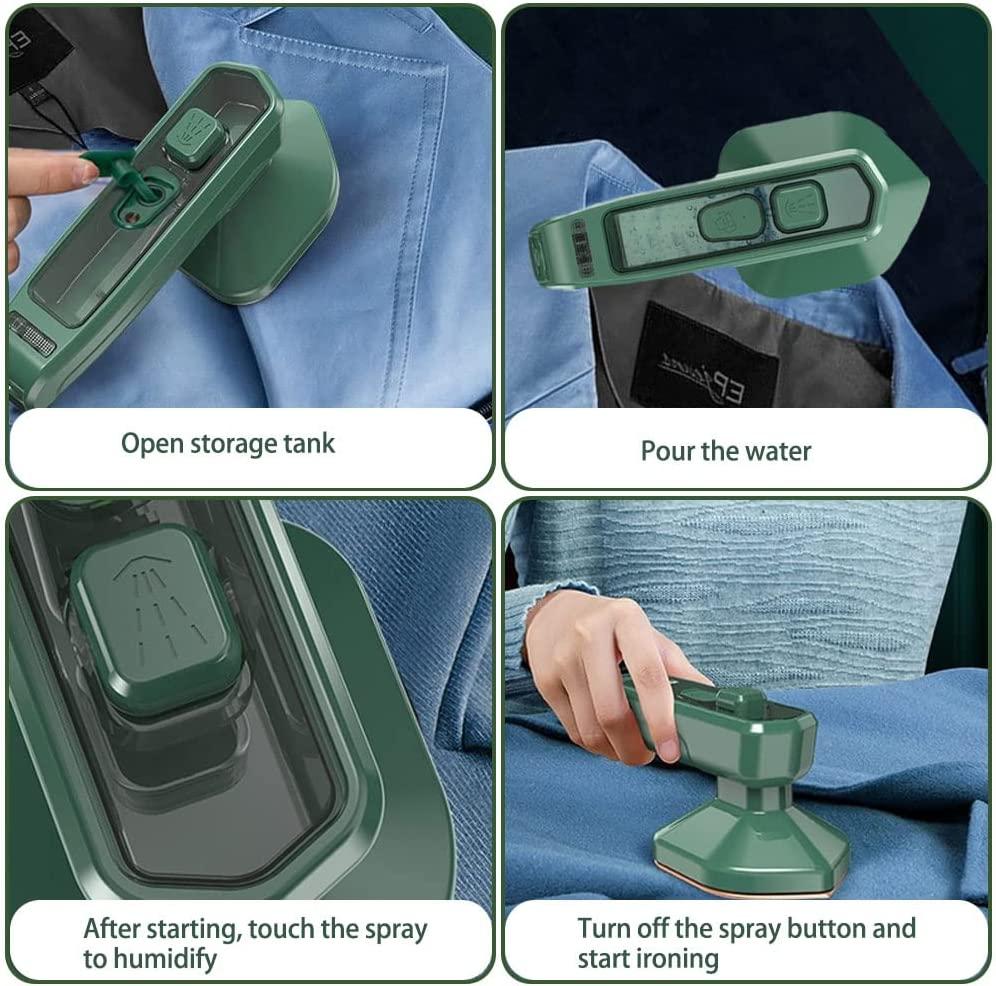 Open storage tank

Pour the water

After starting, touch the spray to humidify

Turn off the spray button and start ironing