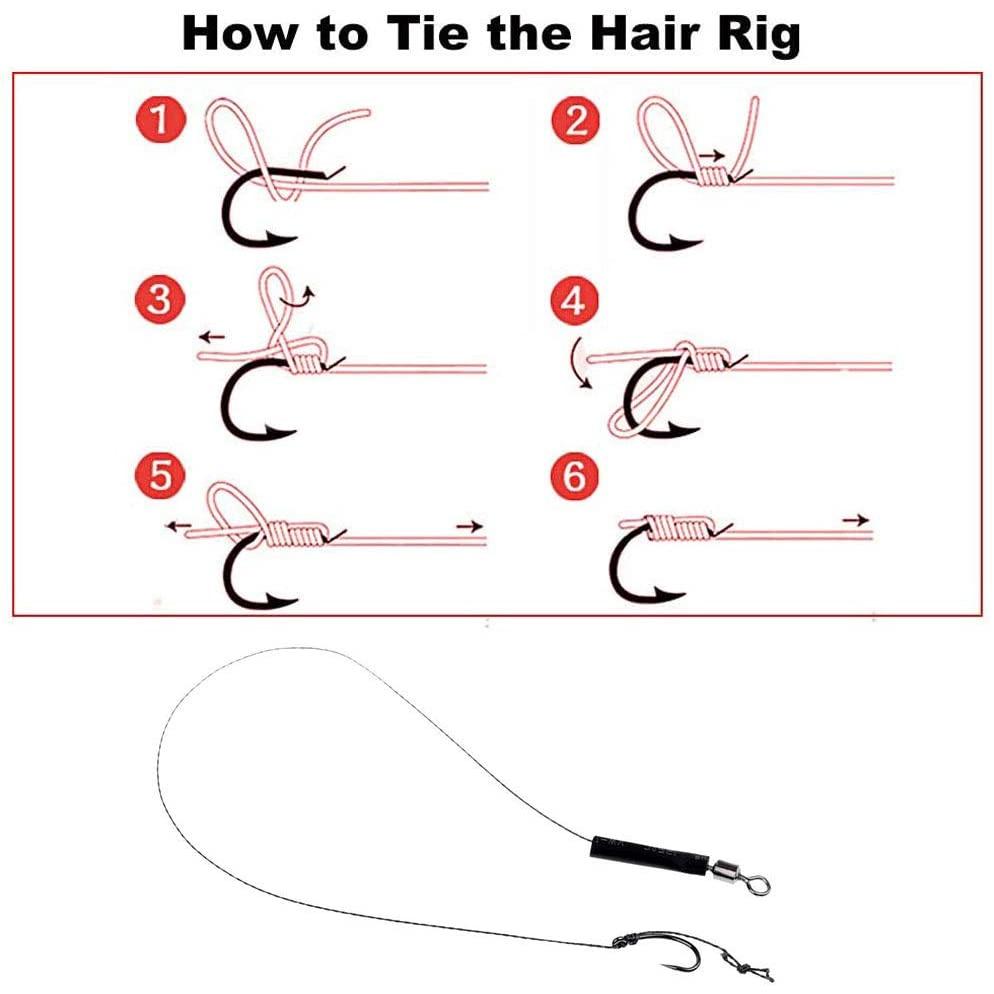 How to Tie the Hair Rig

1

2

3

4

5

6