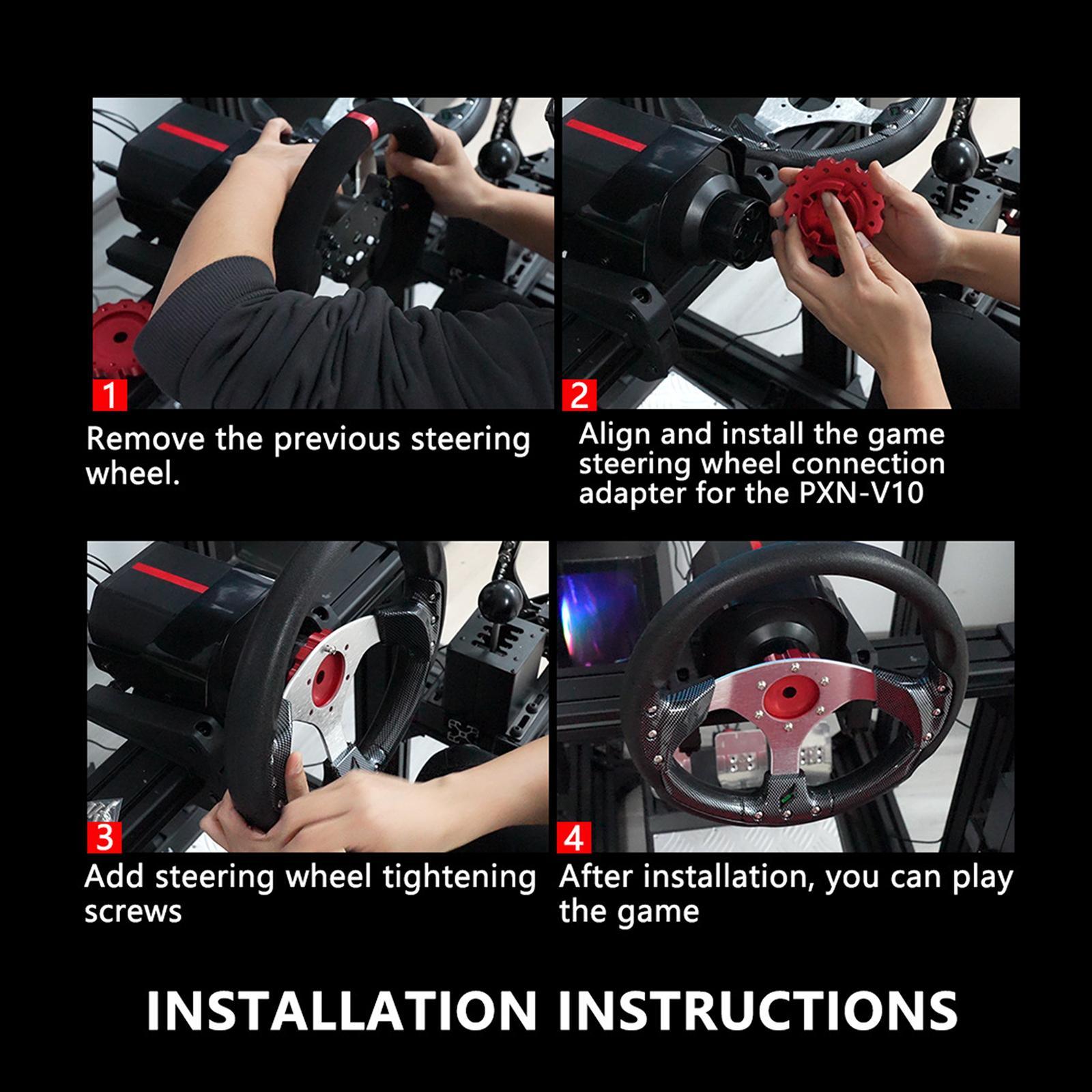 1
Remove the previous steering wheel.

2
Align and install the game steering wheel connection adapter for the PXN-V10

3
Add steering wheel tightening screws

4
After installation, you can play the game

INSTALLATION INSTRUCTIONS