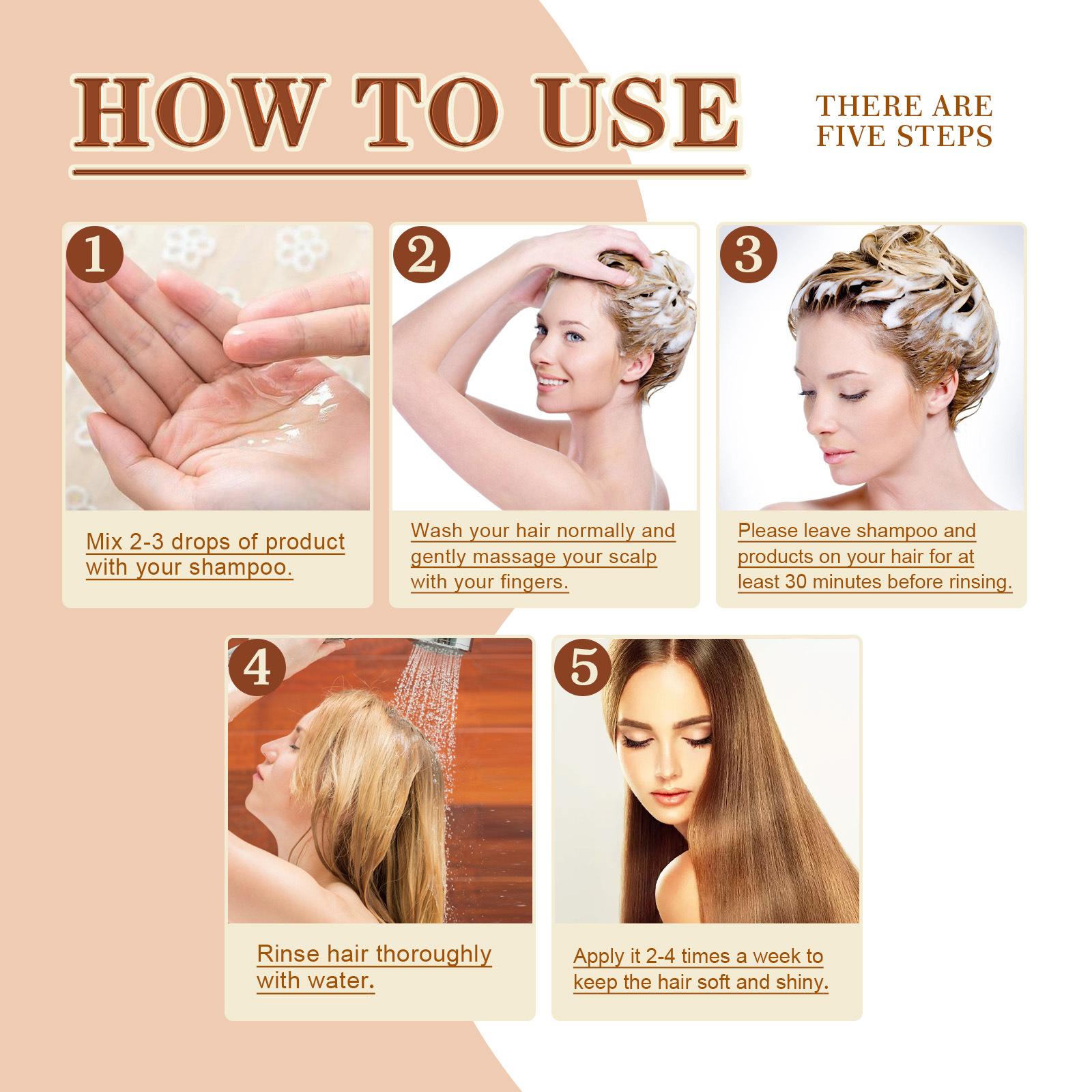 HOW TO USE

THERE ARE FIVE STEPS

1

Mix 2-3 drops of product with your shampoo.

2

Wash your hair normally and gently massage your scalp with your fingers.

3

Please leave shampoo and products on your hair for at least 30 minutes before rinsing.

4

Rinse hair thoroughly with water.

5

Apply it 2-4 times a week to keep the hair soft and shiny.