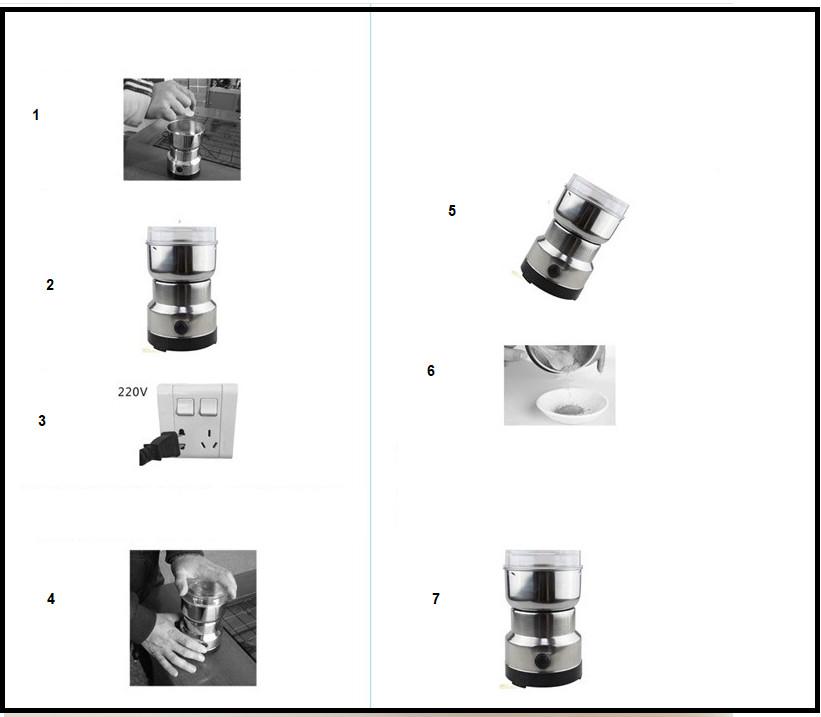 1

2

220V

3

4

5

6

7