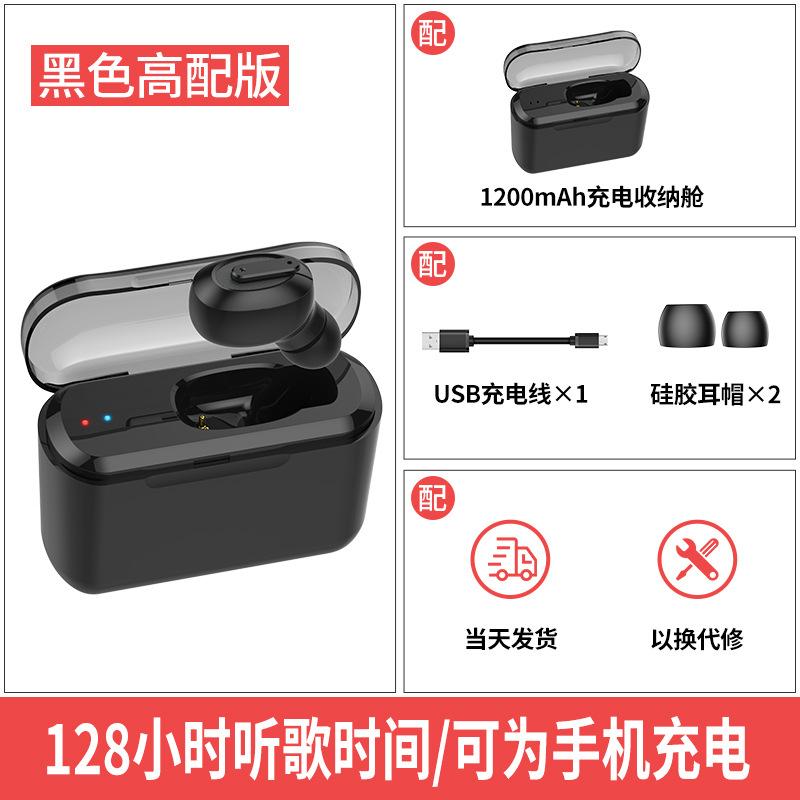 黑色高配版

配

1200mAh充电收纳舱

配

USB充电线×1

硅胶耳帽×2

配

当天发货

以换代修

128小时听歌时间/可为手机充电