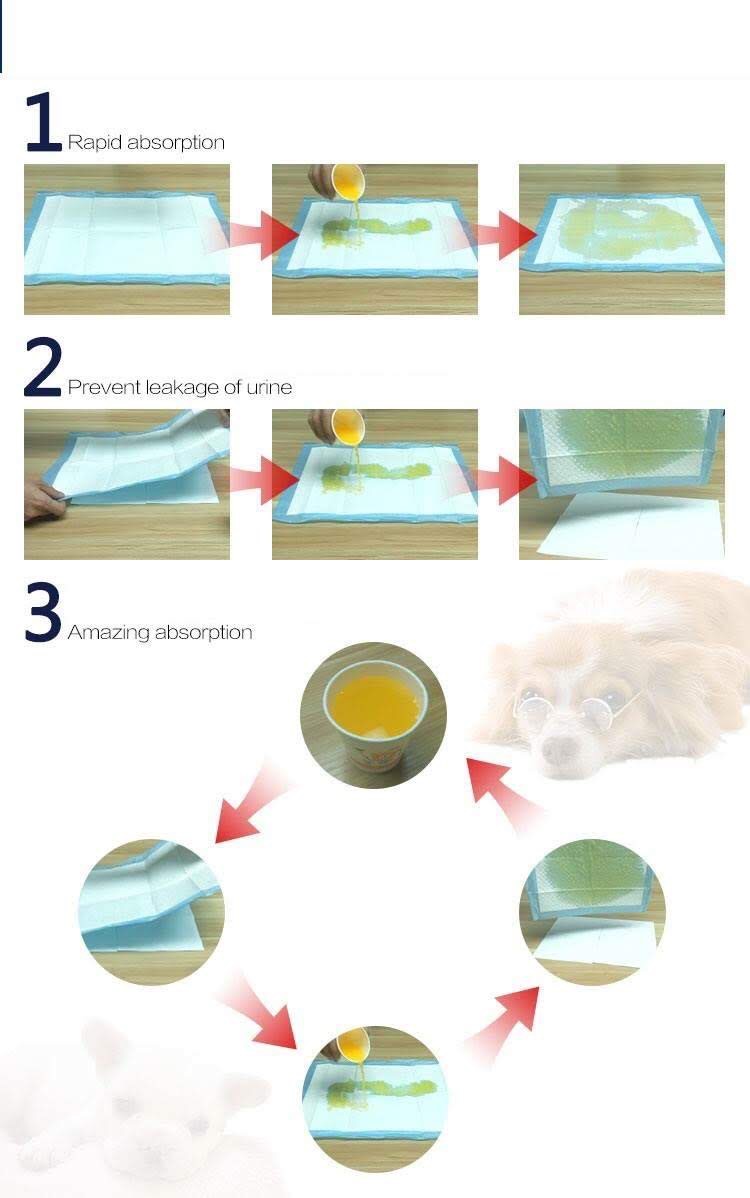 1 Rapid absorption

2 Prevent leakage of urine

3 Amazing absorption