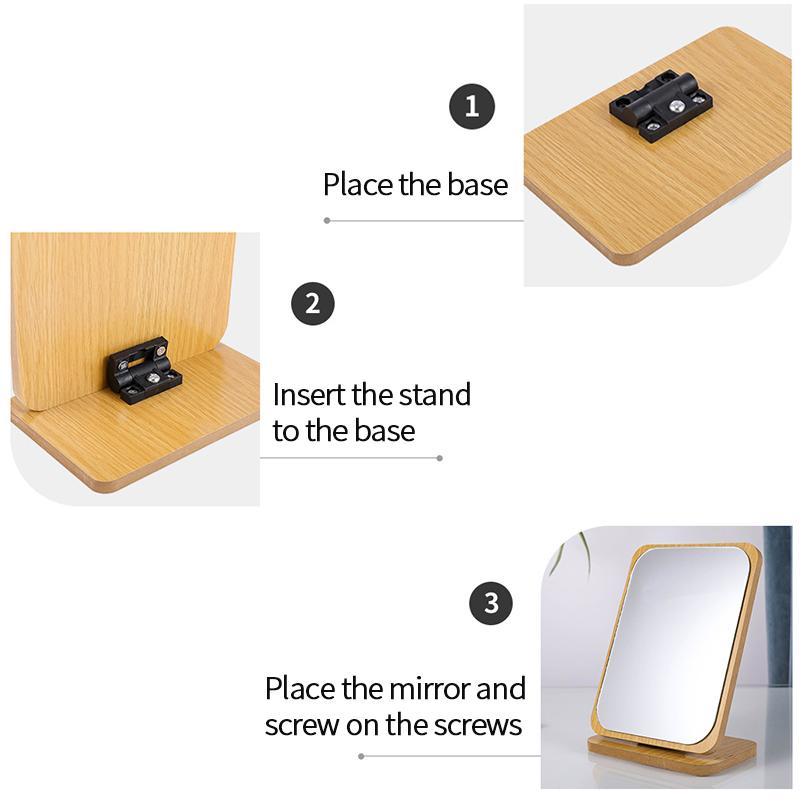 1

Place the base

2

Insert the stand to the base

3

Place the mirror and screw on the screws