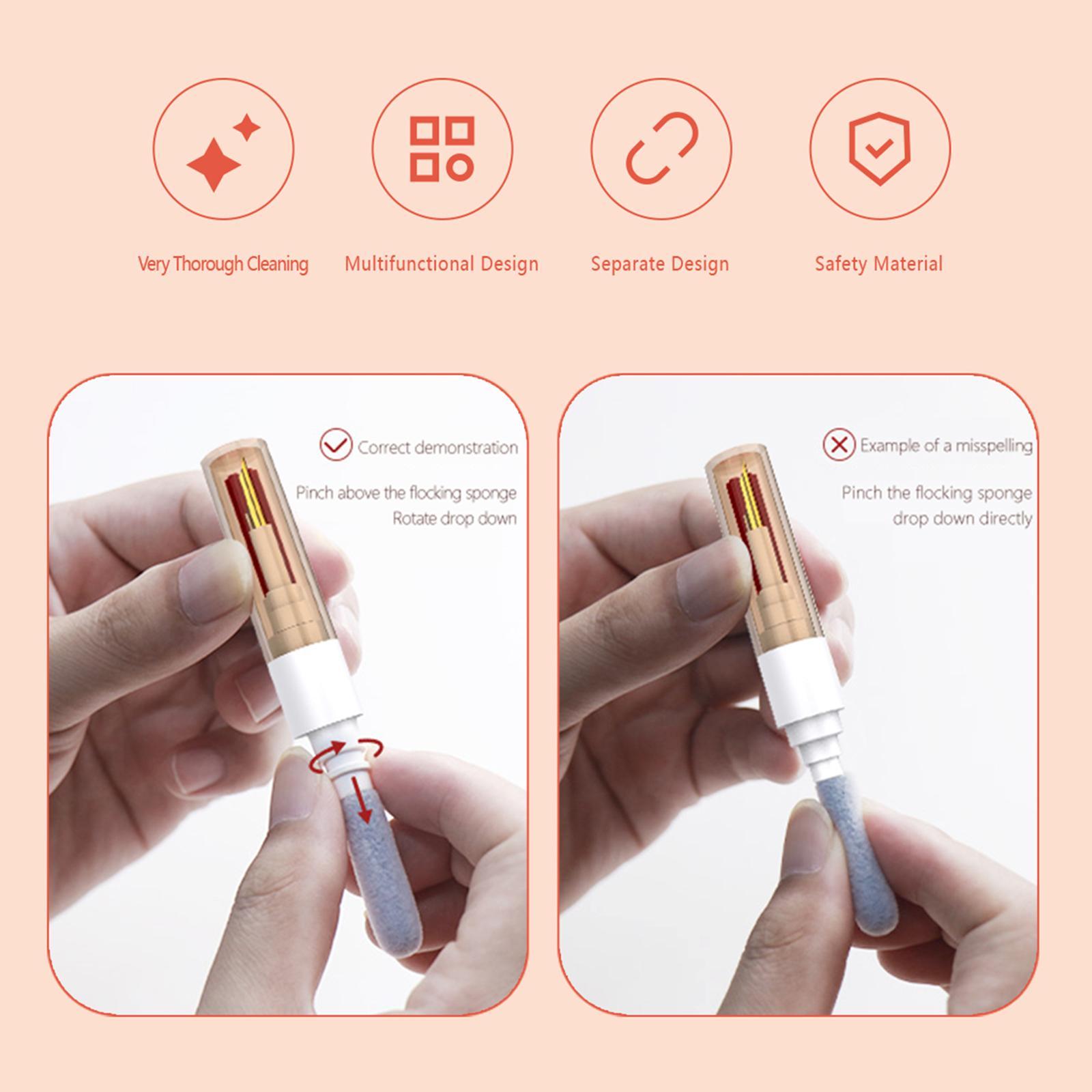 Very Thorough Cleaning

Multifunctional Design

Separate Design

Safety Material

Correct demonstration

Pinch above the flocking sponge
Rotate drop down

Example of a misspelling

Pinch the flocking sponge
drop down directly